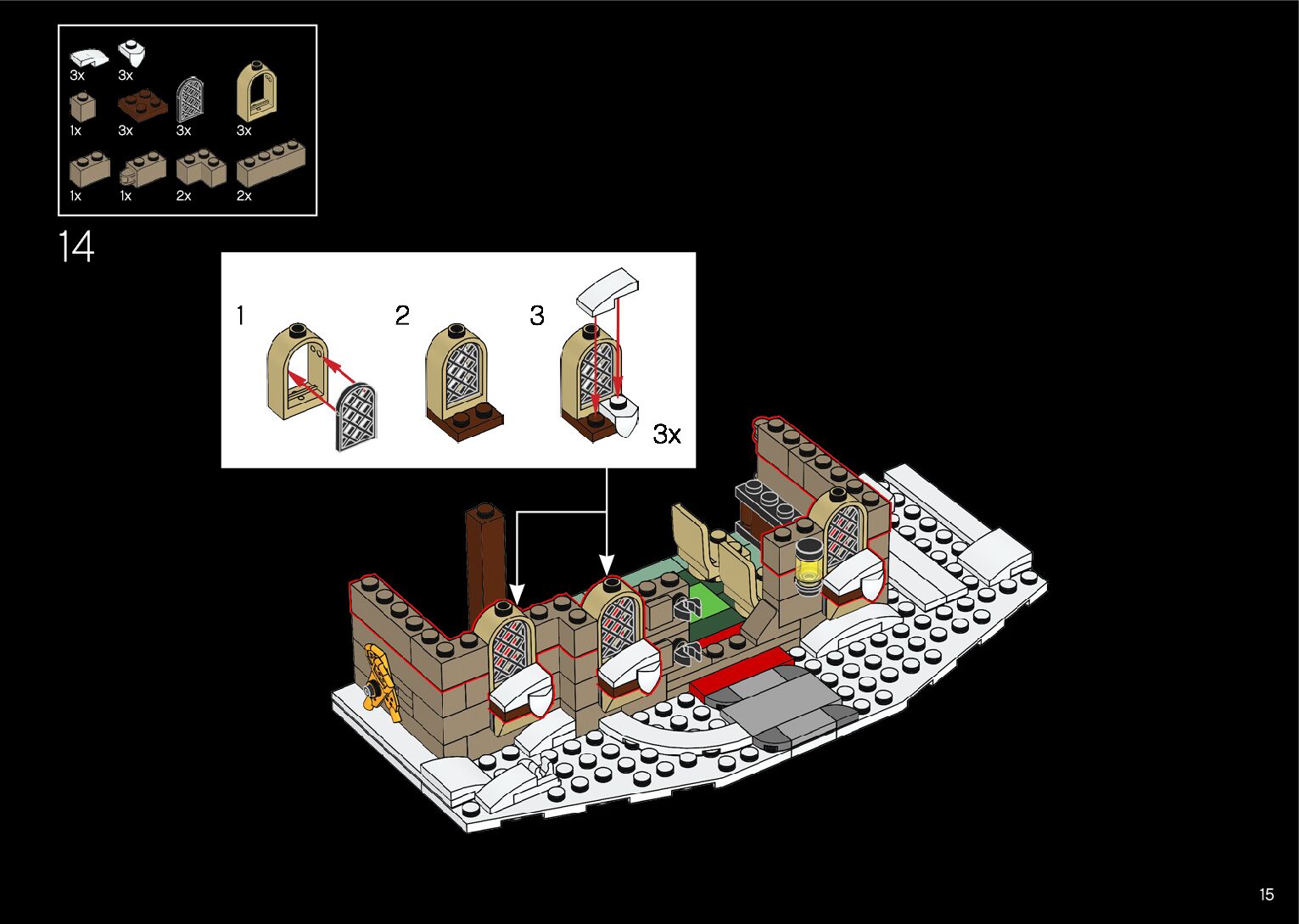 3x 3x
1x 3x 3x 3x
1x 1x 2x 2x

14

1

2

3

3x

15