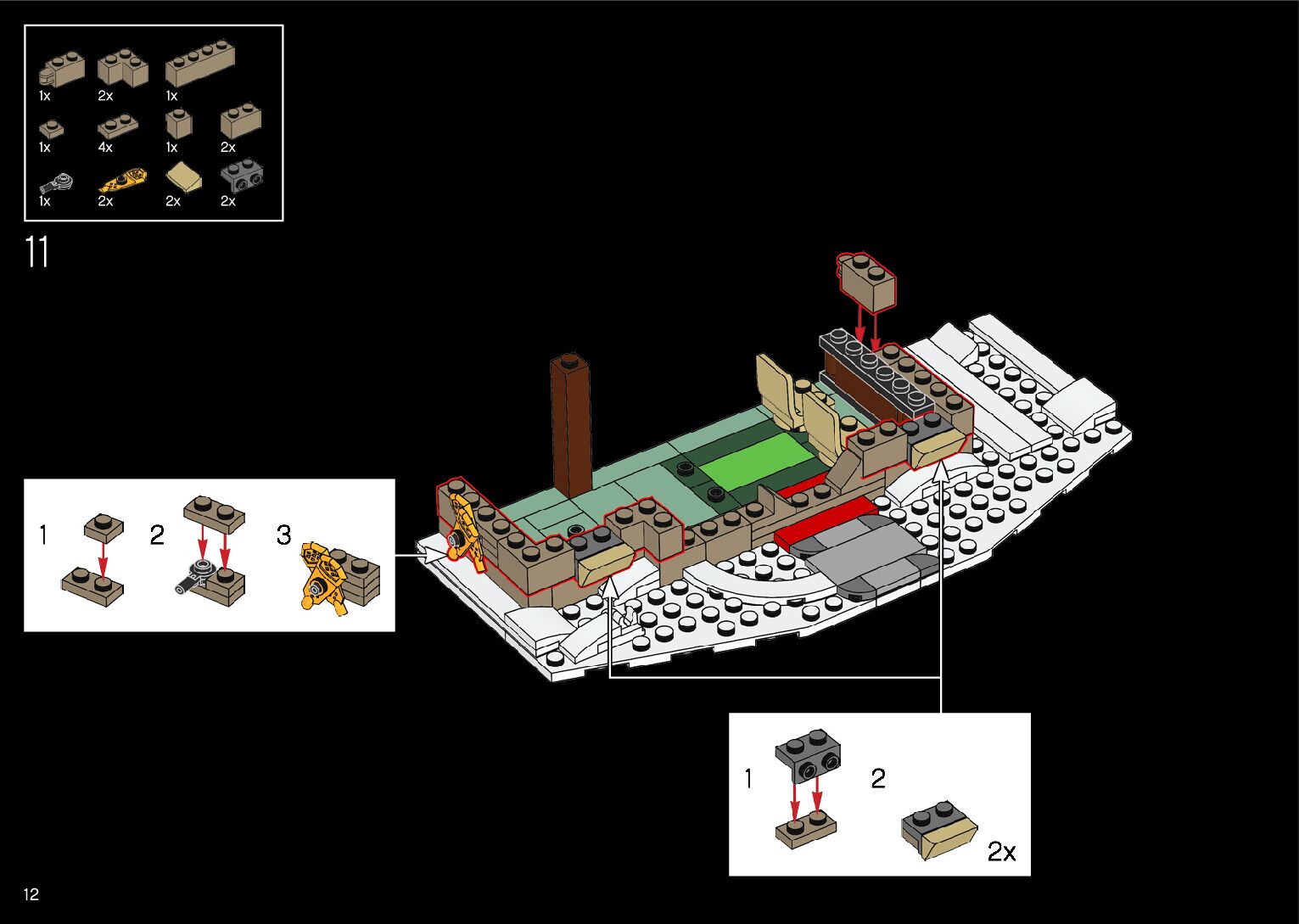 1x 2x 1x
1x 4x 1x 2x
1x 2x 2x 2x

11

1 2 3

1 2
2x

12