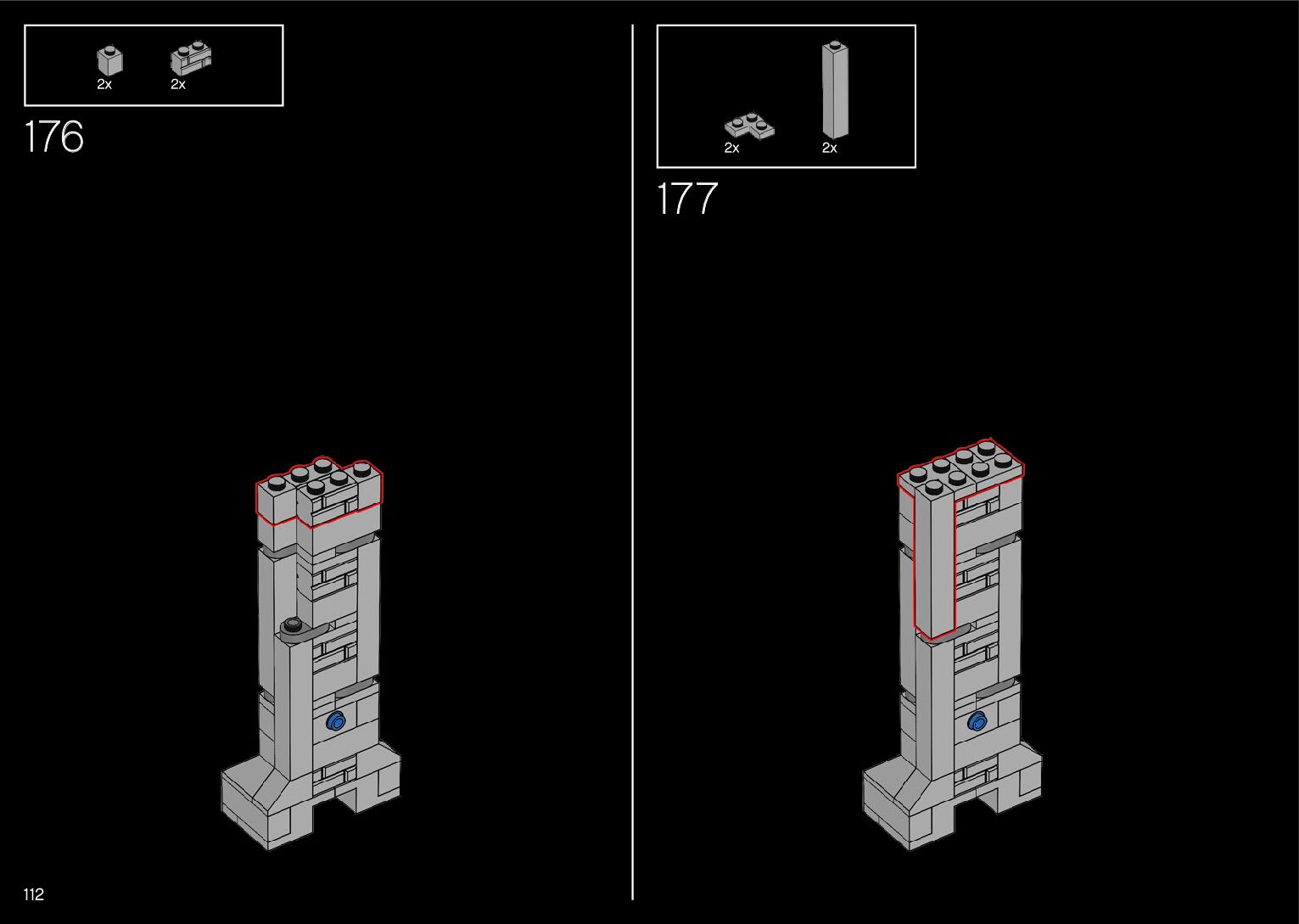 2x
2x

176

2x
2x

177

112