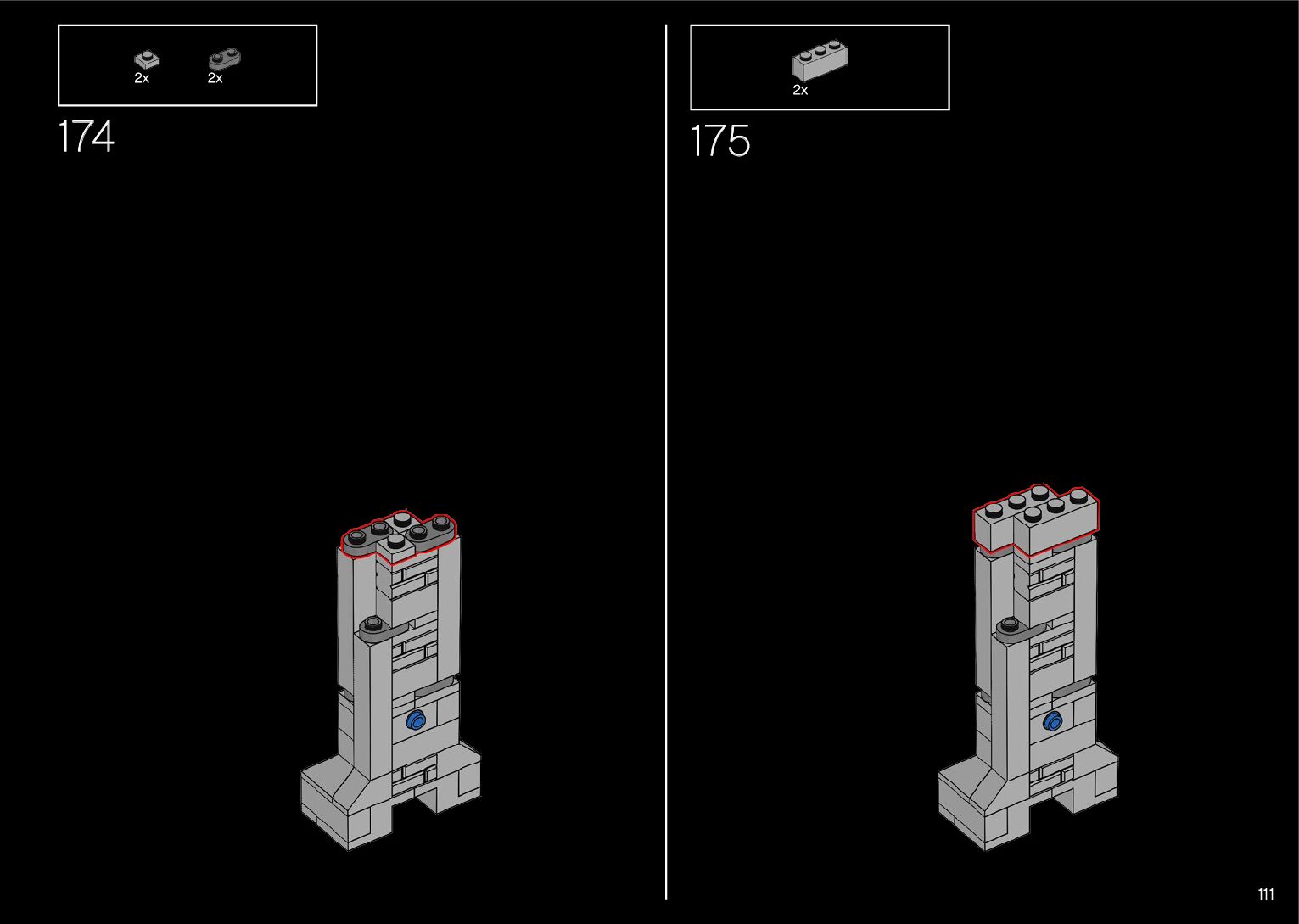 2x 2x

174

2x

175

111