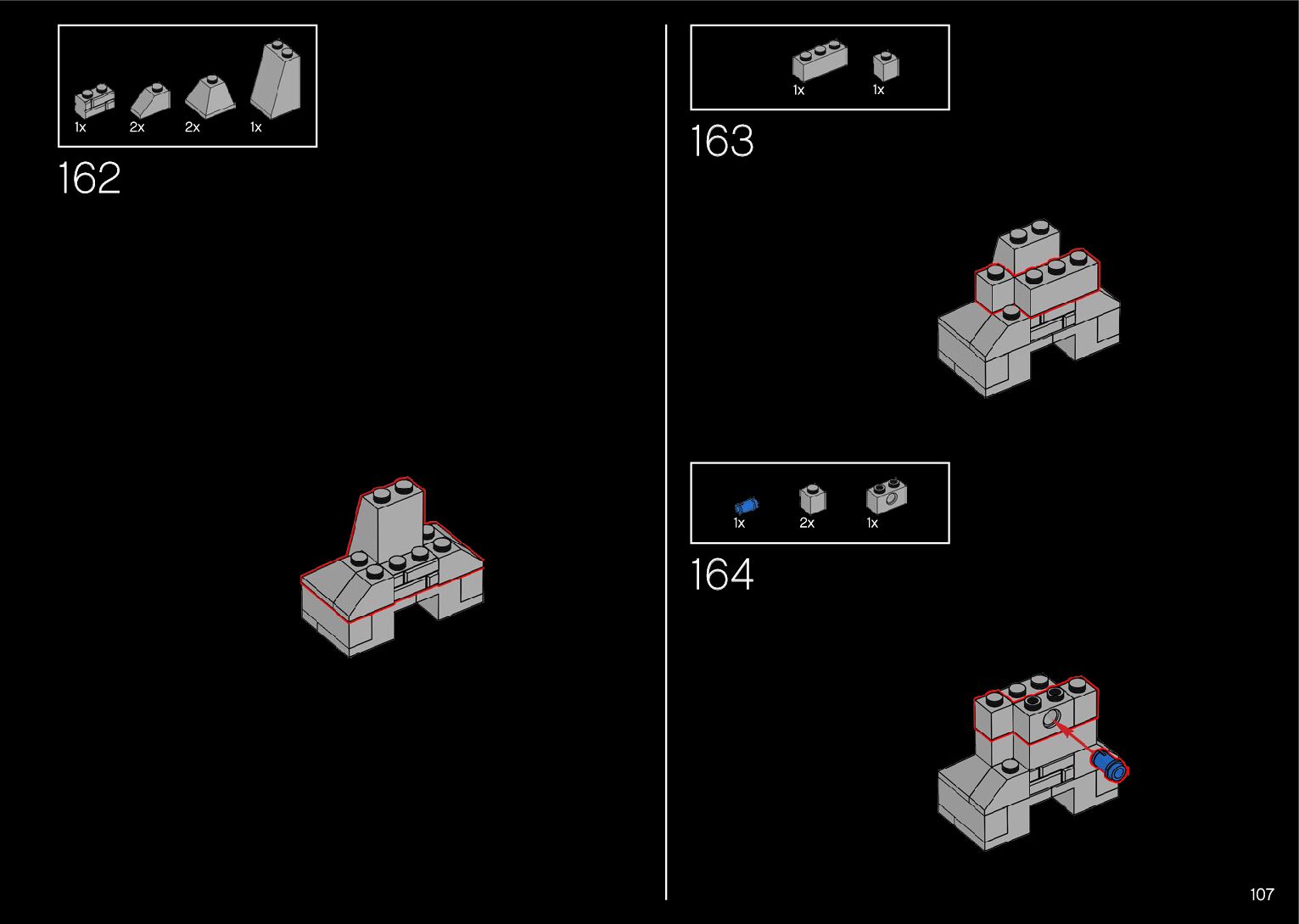 1x 2x 2x 1x

162

1x 1x

163

1x 2x 1x

164

107