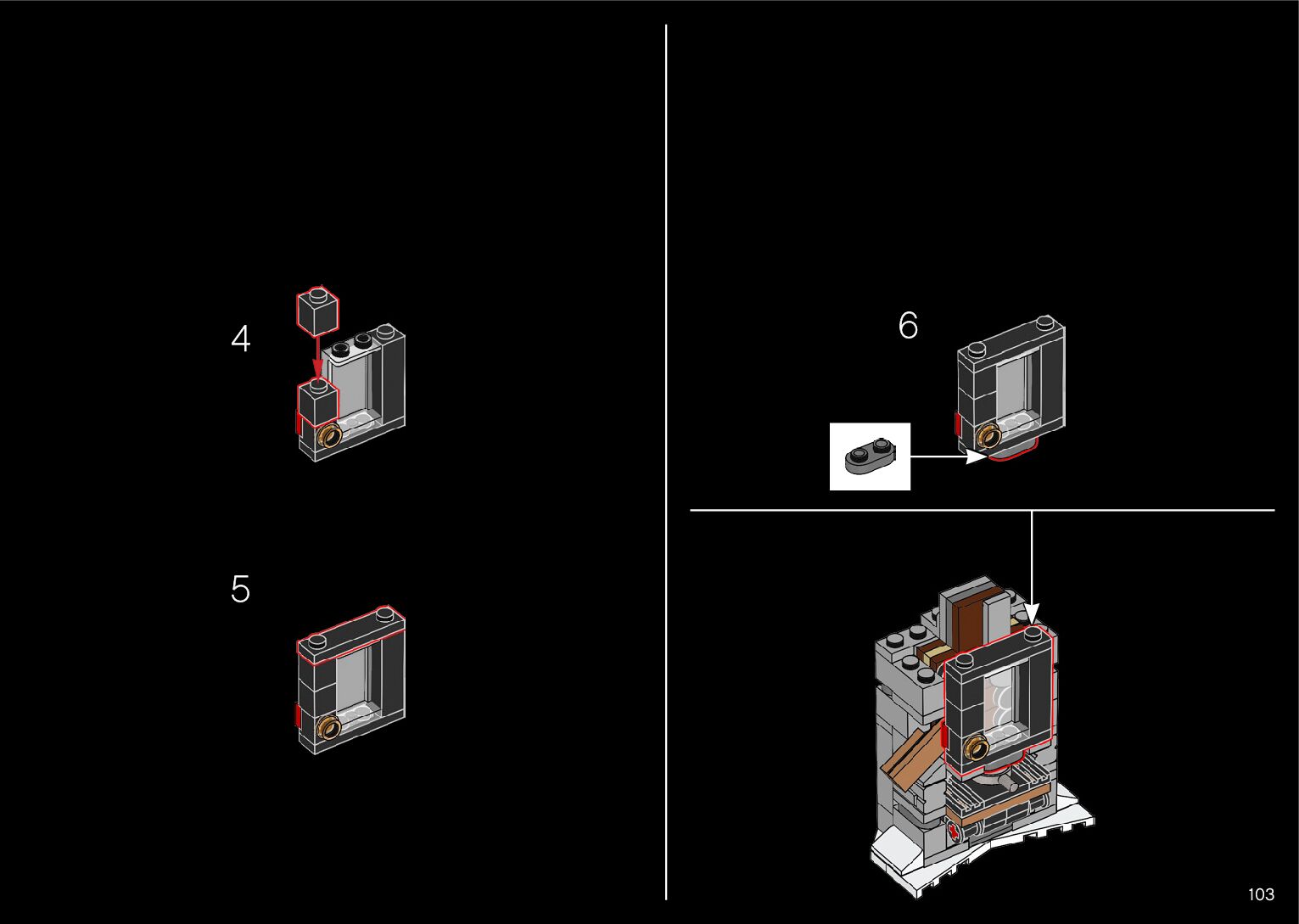 4

5

6

103