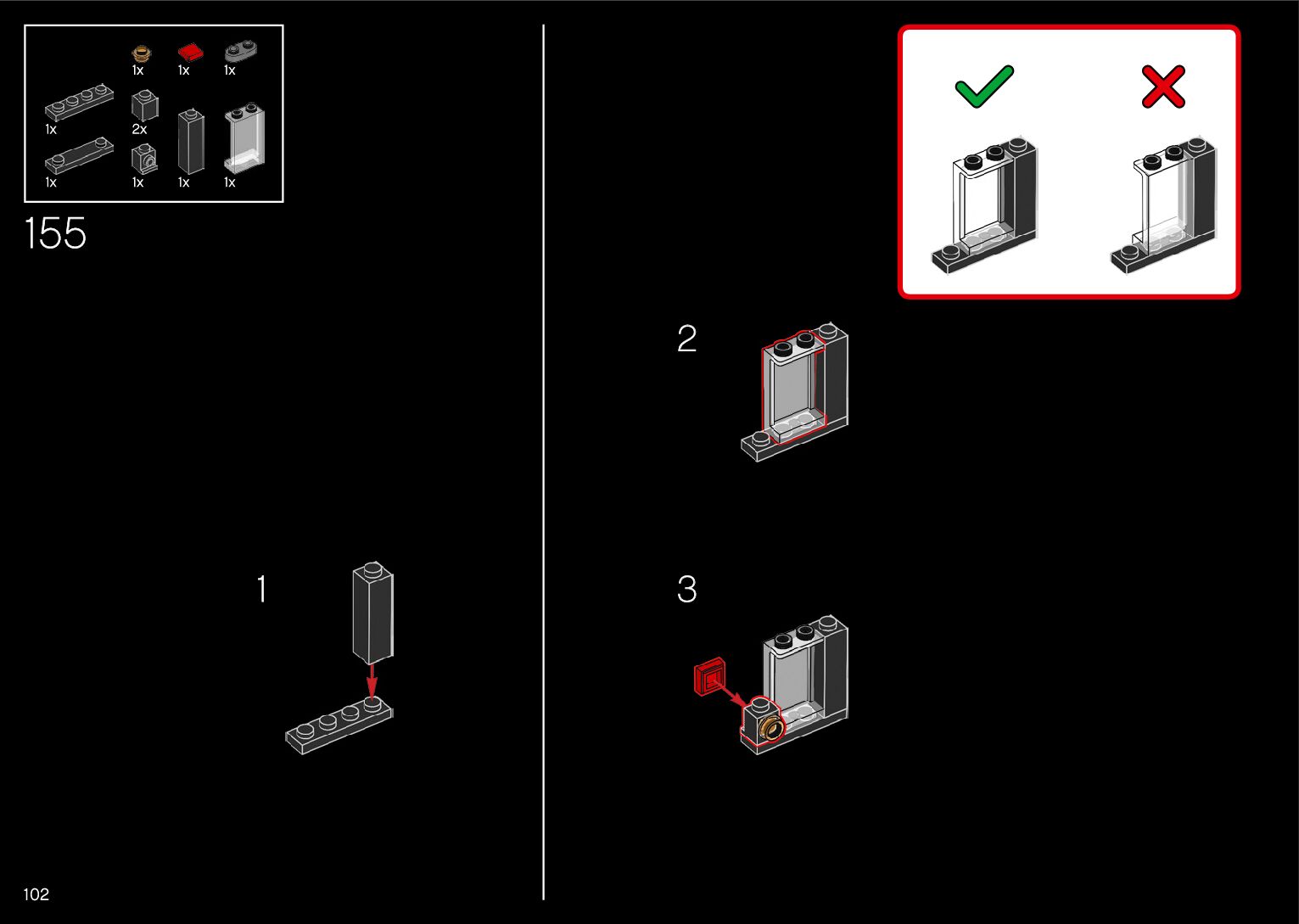 1x 1x 1x

1x 2x

1x 1x 1x 1x

155

1

2

3

102