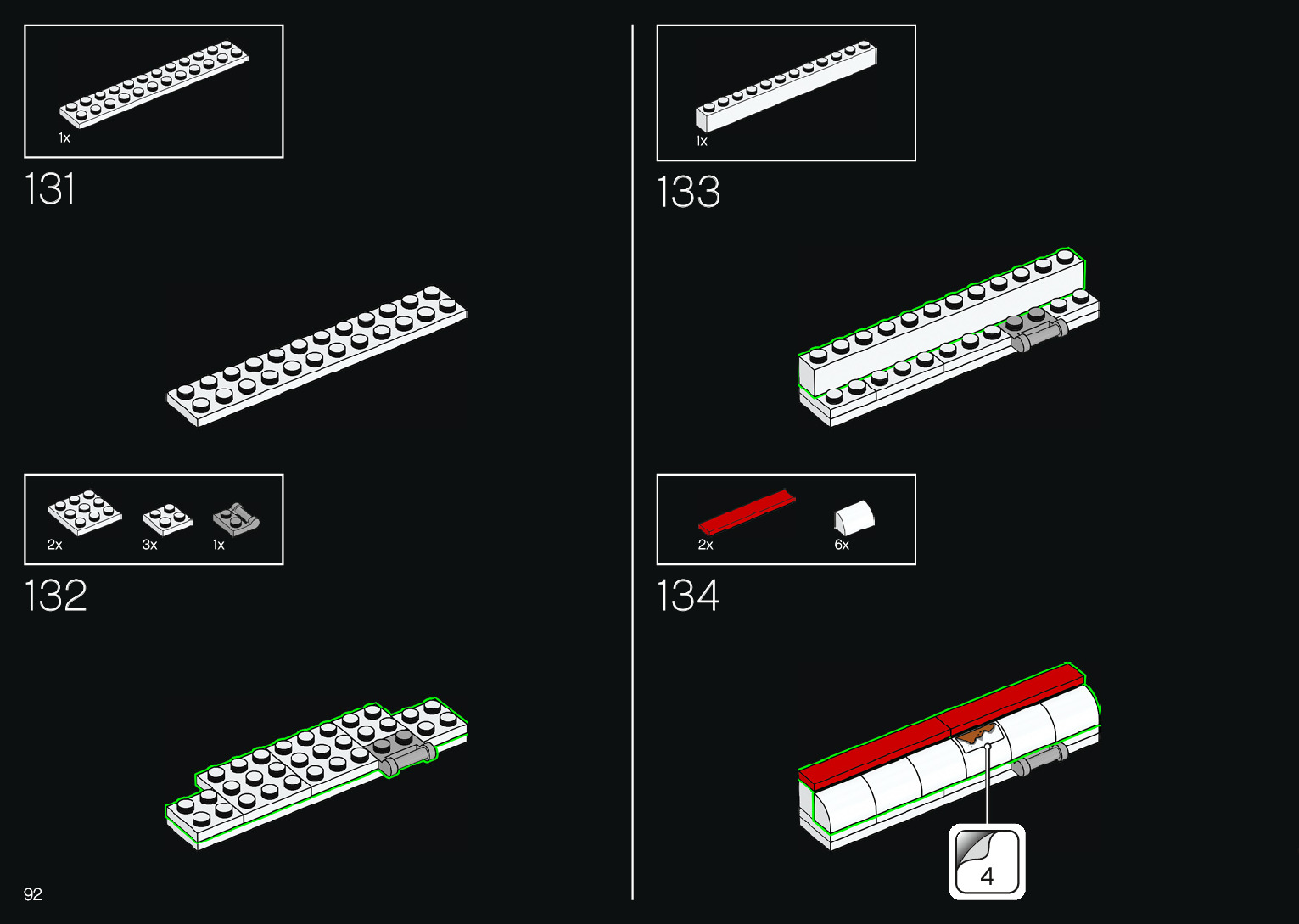 1x

131

2x 3x 1x

132

92

1x

133

2x 6x

134

4