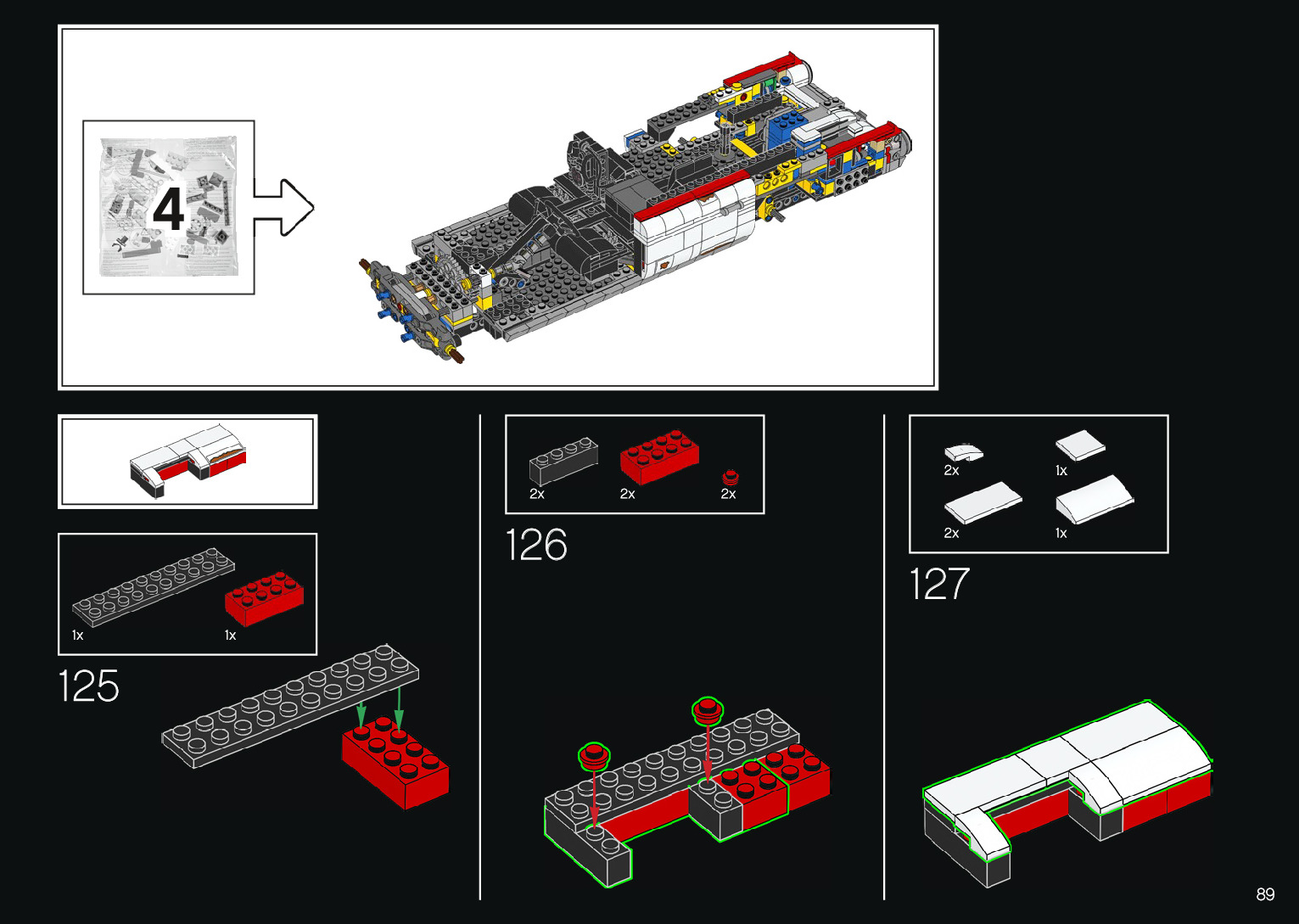 4

1x

1x

125

2x

2x

2x

126

2x

1x

2x

1x

127

89