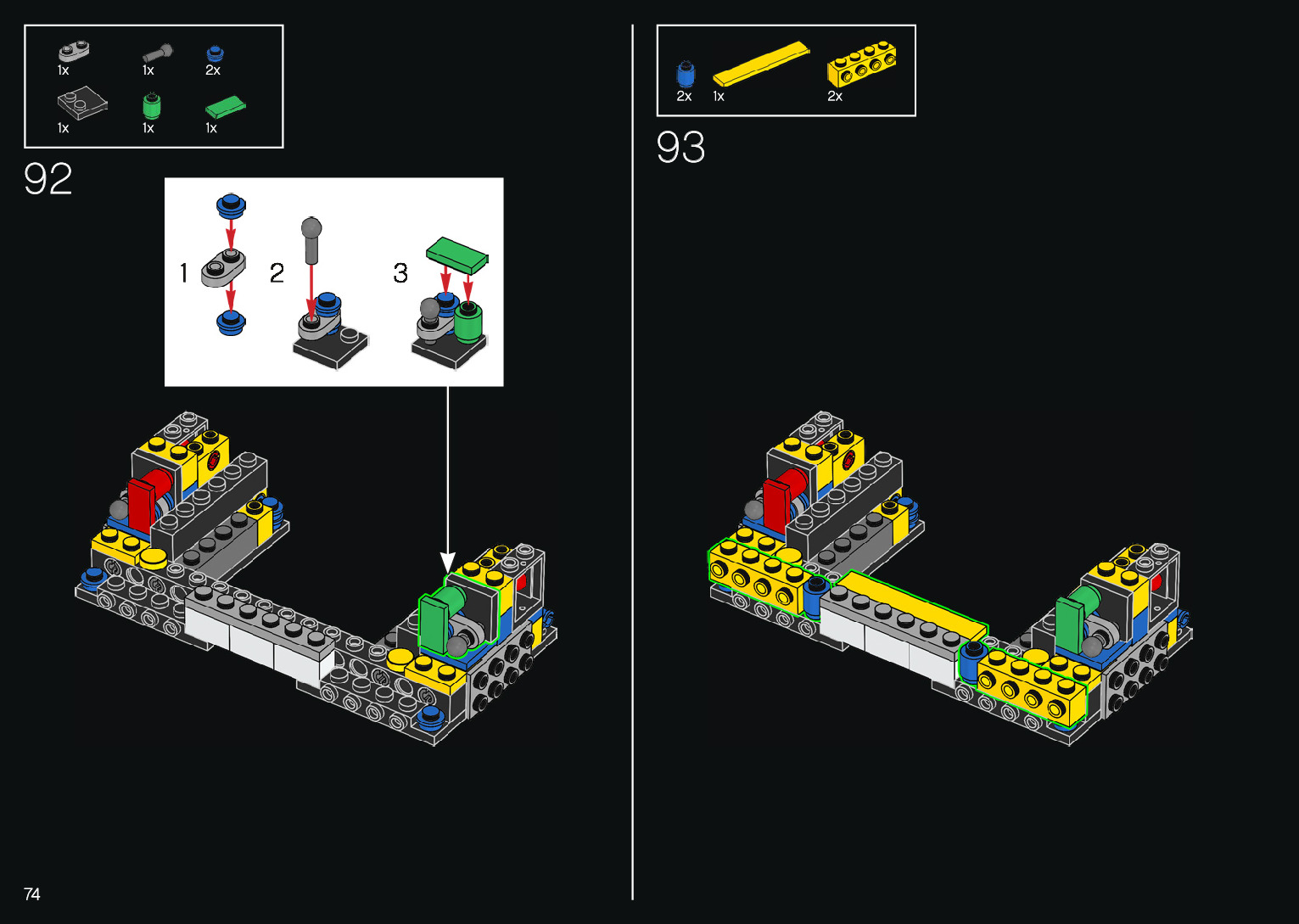 1x 1x 2x
1x 1x 1x

92

1 2 3

2x 1x 2x

93

74