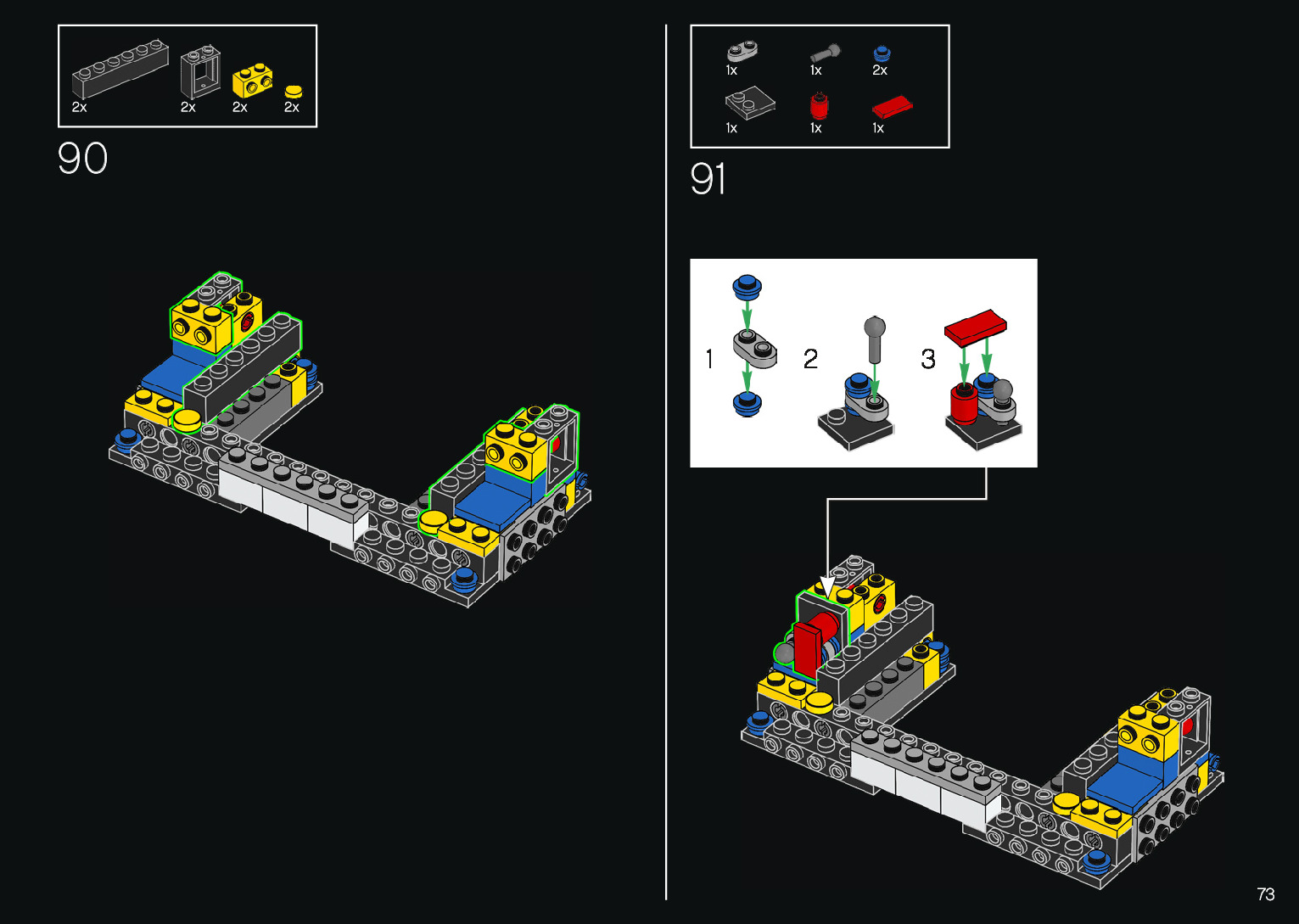 2x 2x 2x 2x

90

1x 1x 2x
1x 1x 1x

91

1 2 3

73