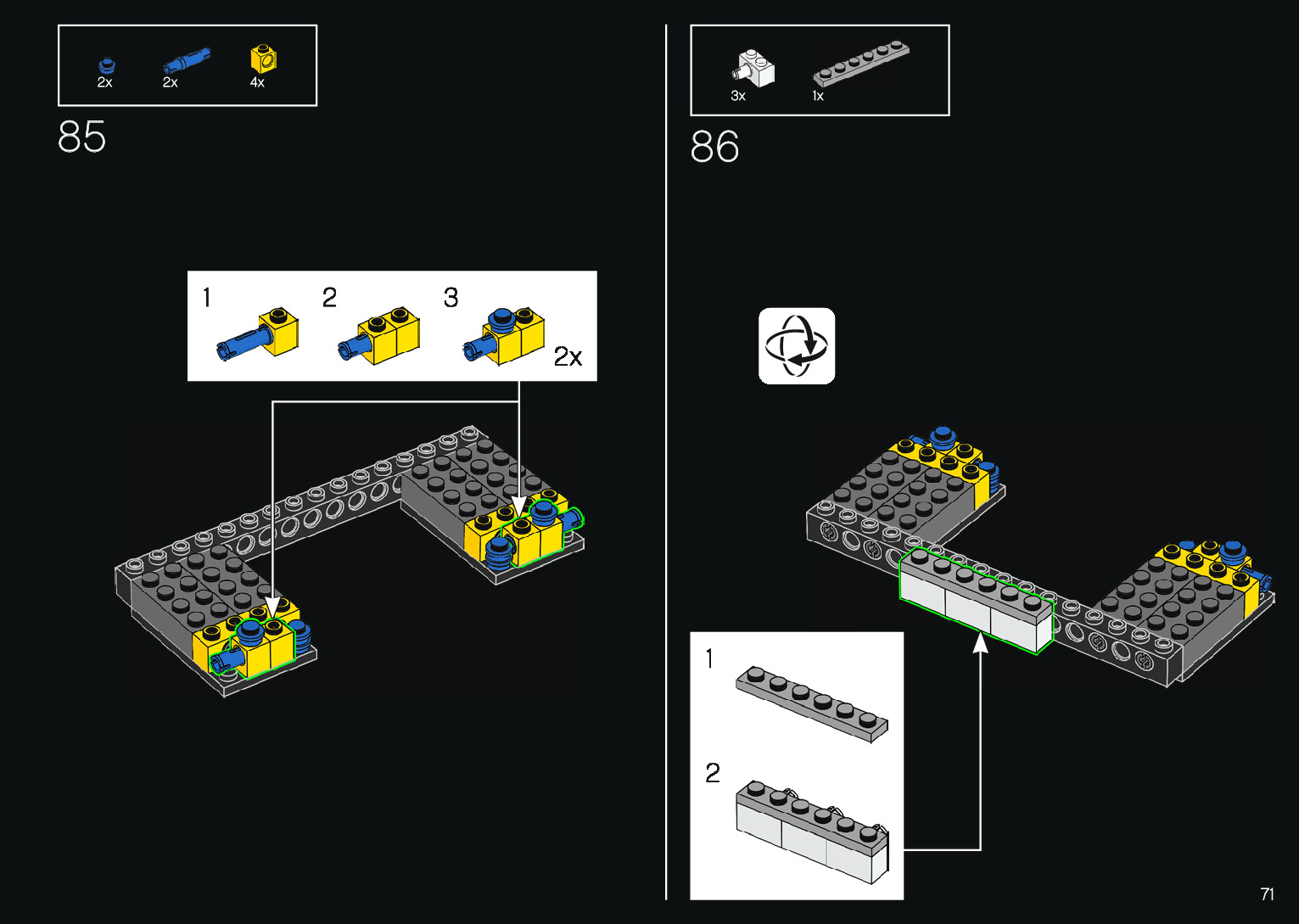 2x 2x 4x

85

1 2 3

2x

3x 1x

86

1

2

71