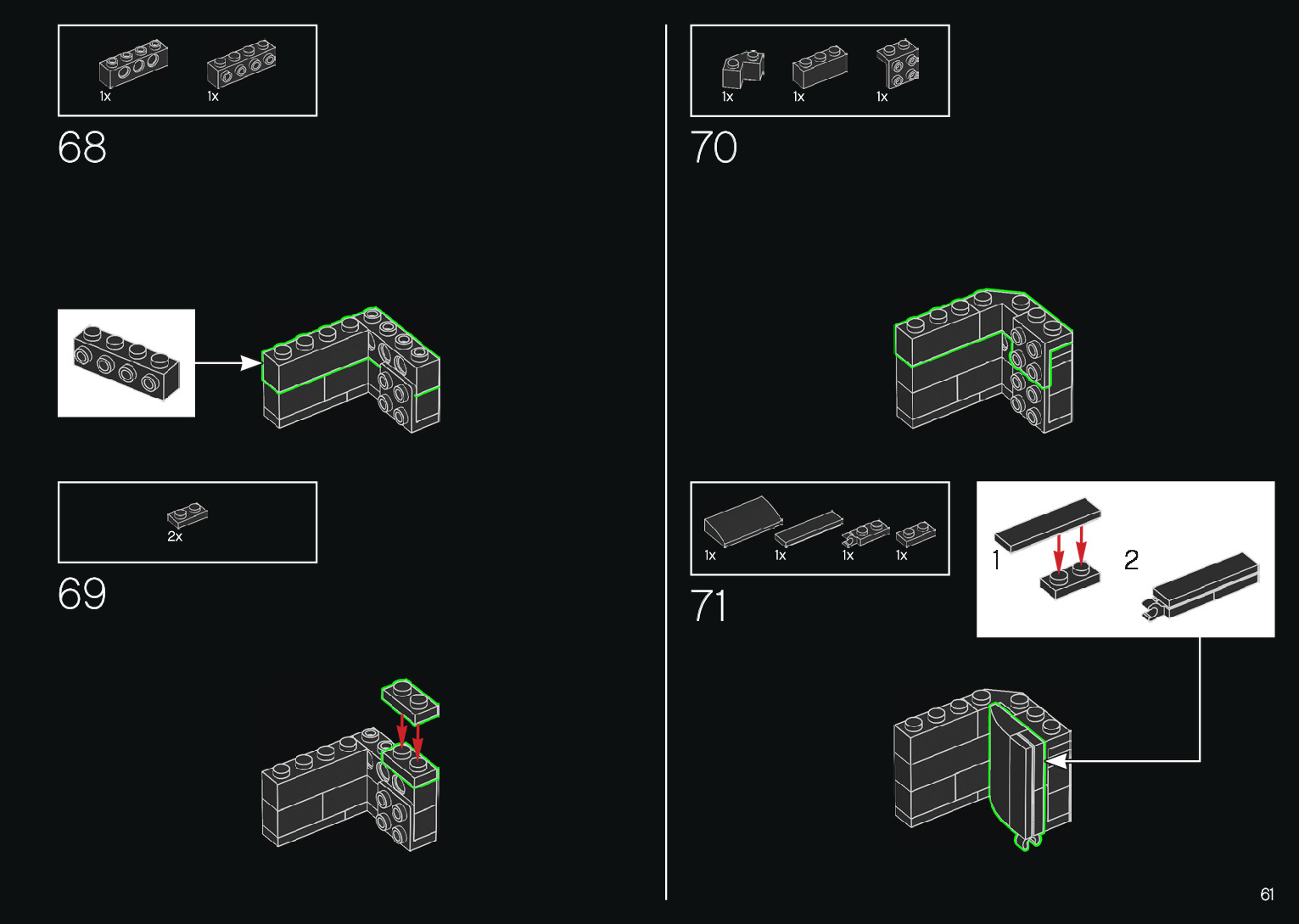 1x 1x

68

2x

69

1x 1x 1x

70

1x 1x 1x 1x

71

1 2

61