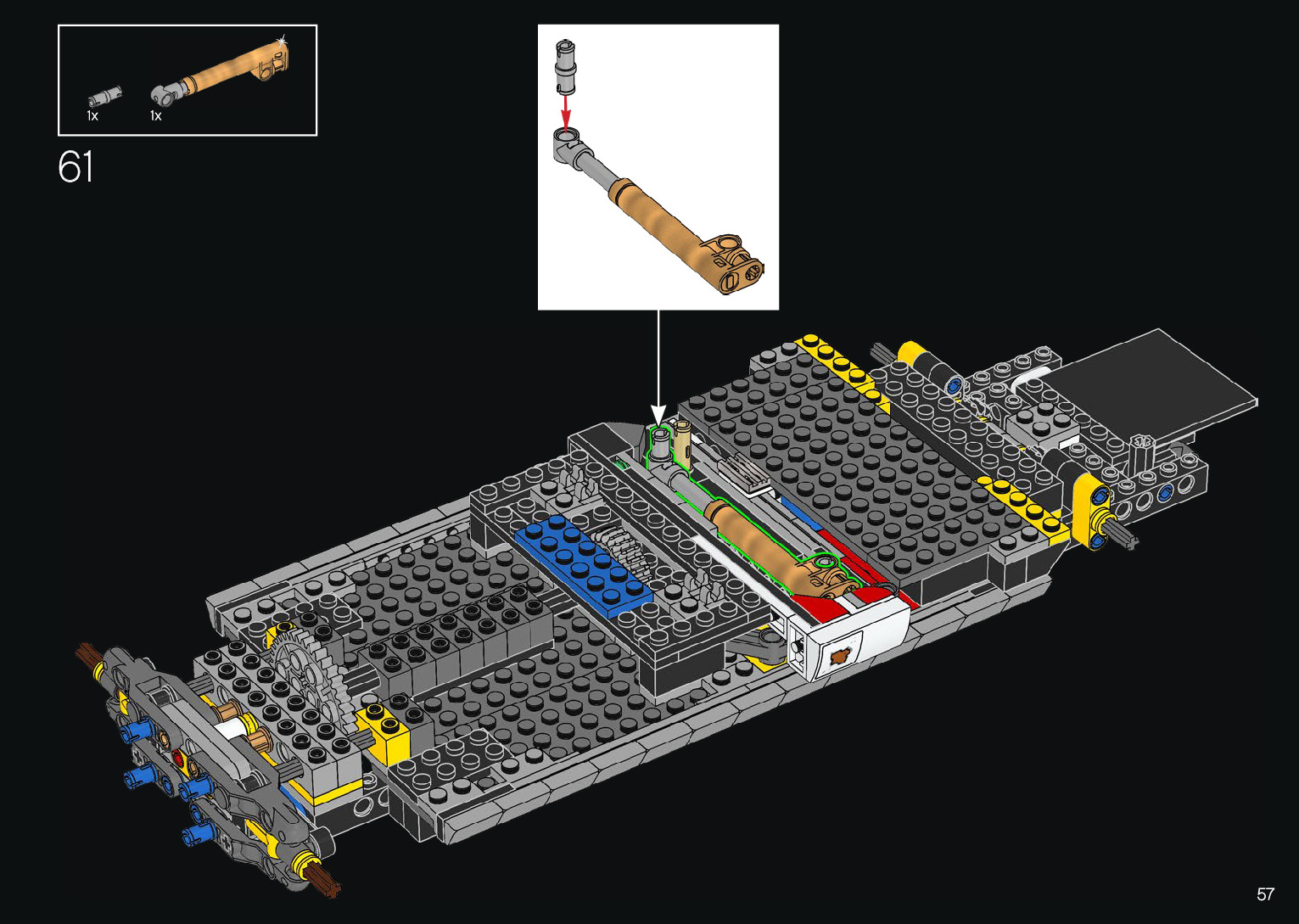 1x
1x

61

57