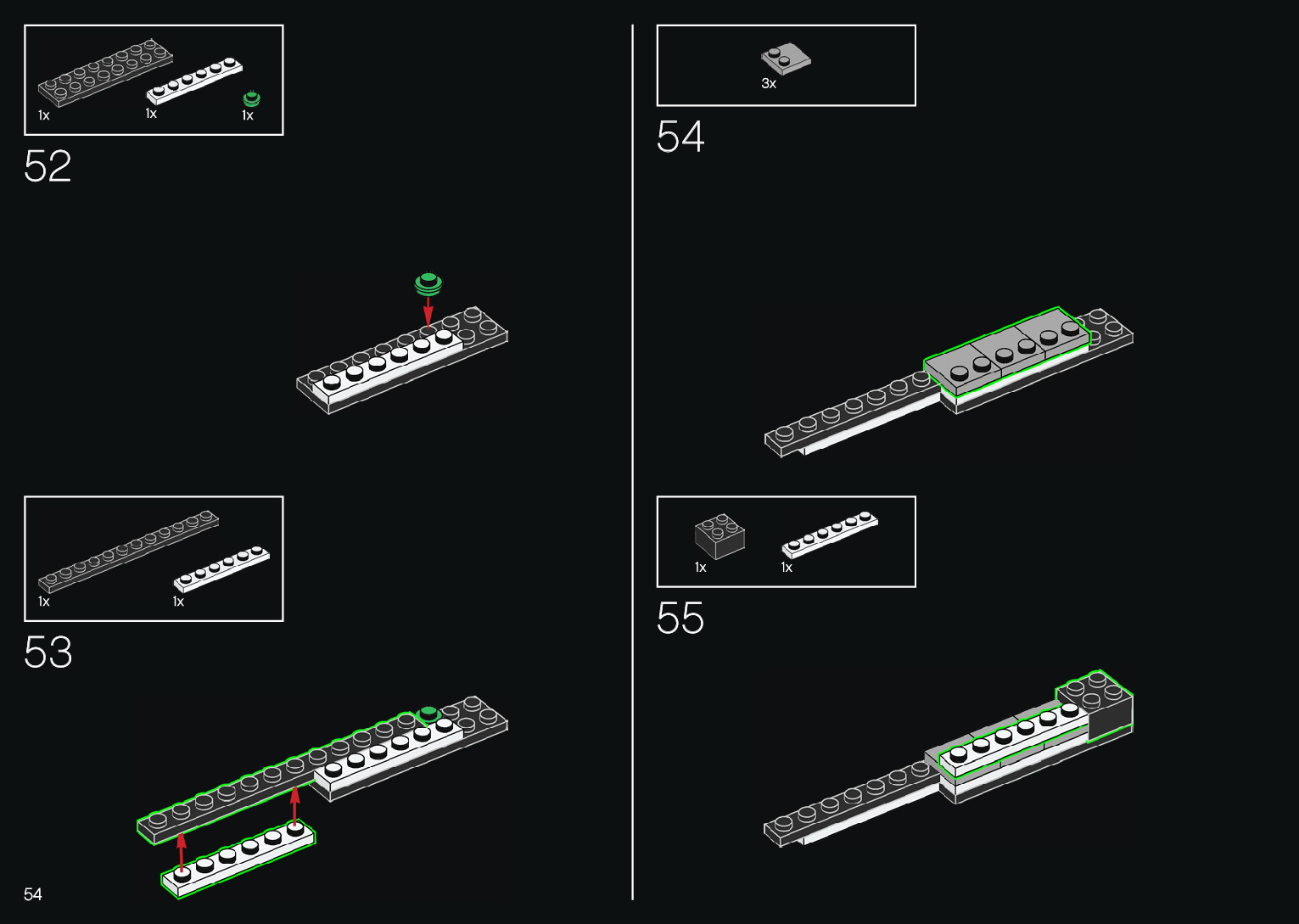 1x 1x 1x

52

1x 1x

53

54

3x

54

1x 1x

55