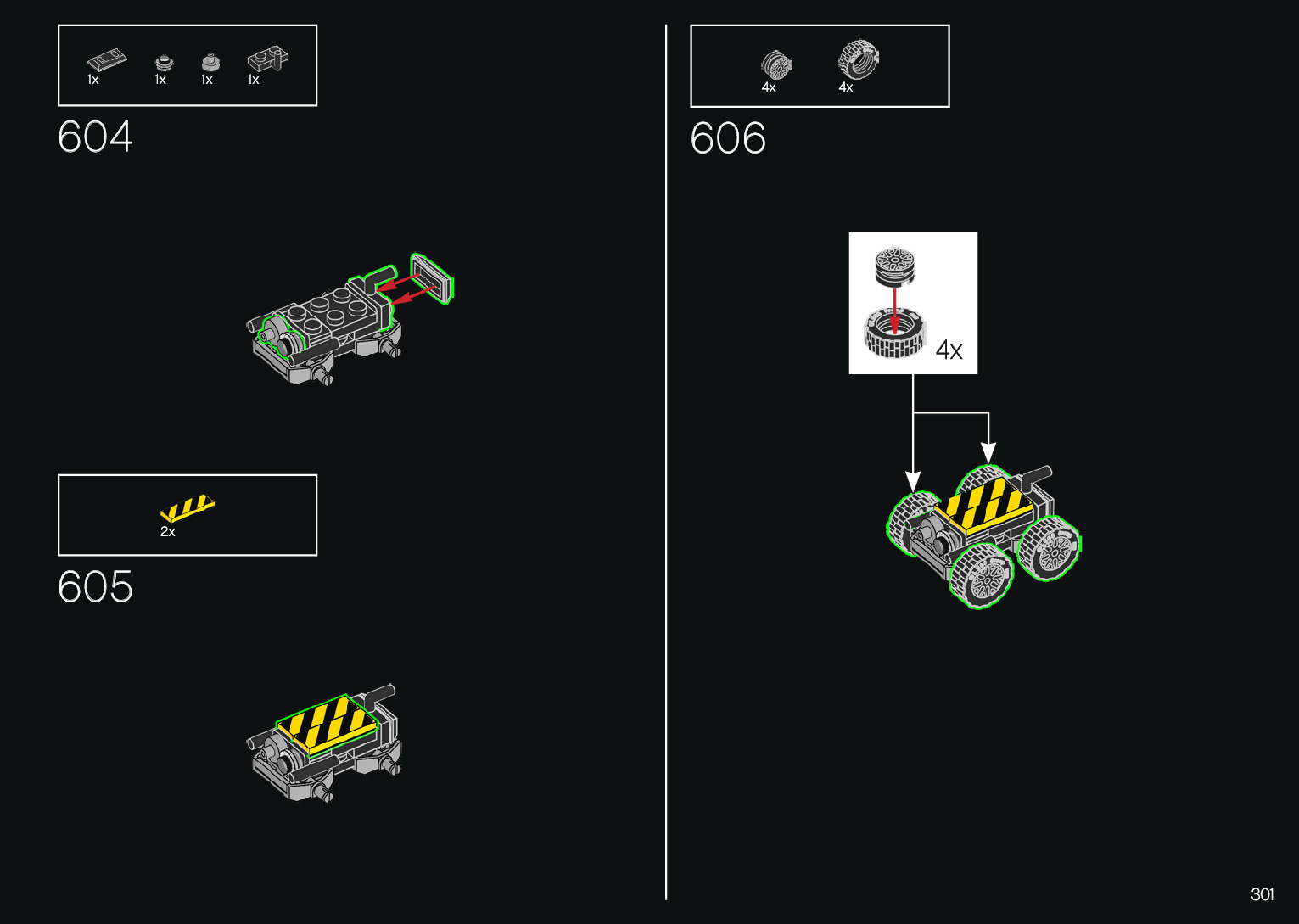 1x 1x 1x 1x

604

2x

605

4x 4x

606

4x

301