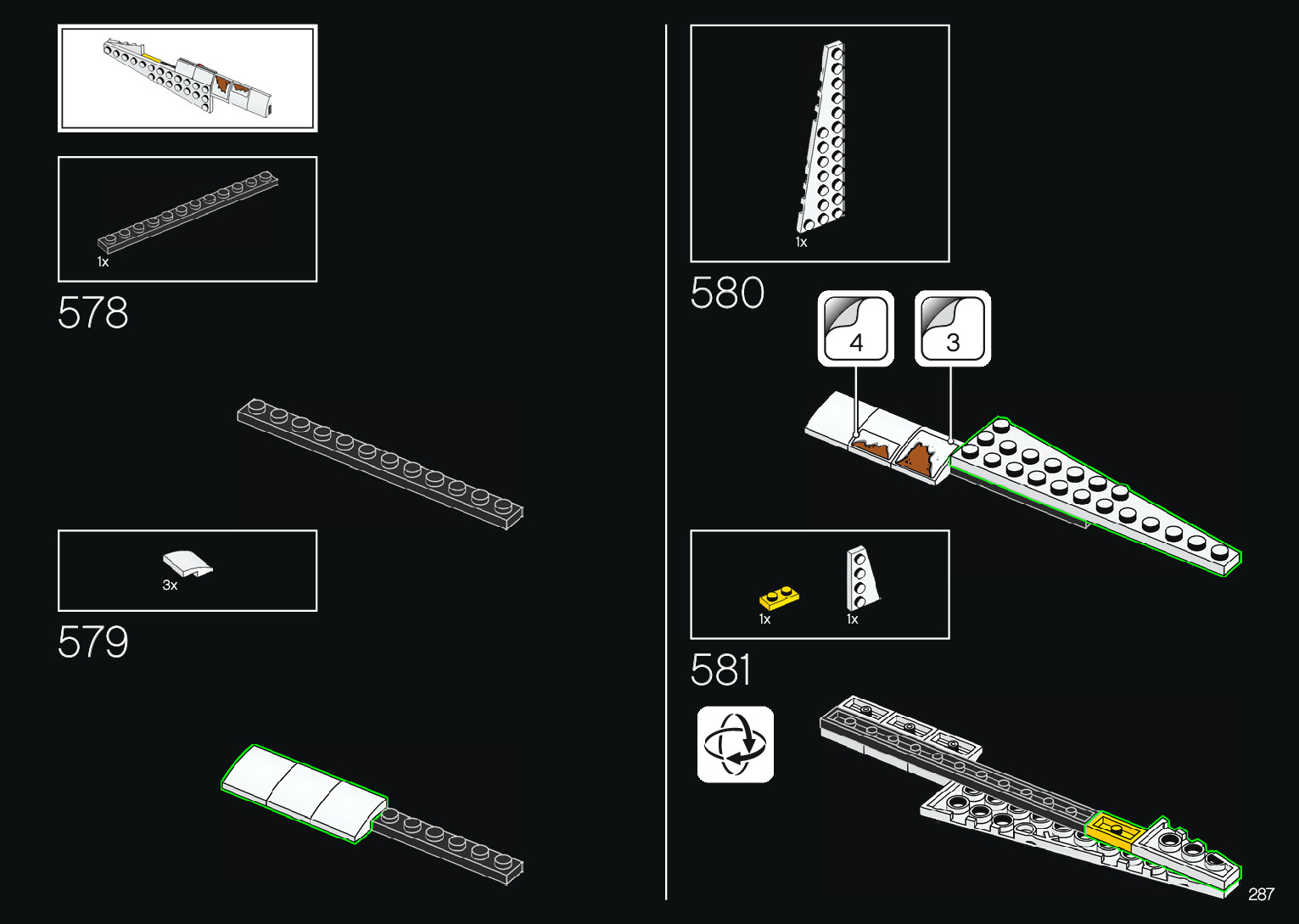 1x

578

3x

579

1x

580

4

3

1x

1x

581

287