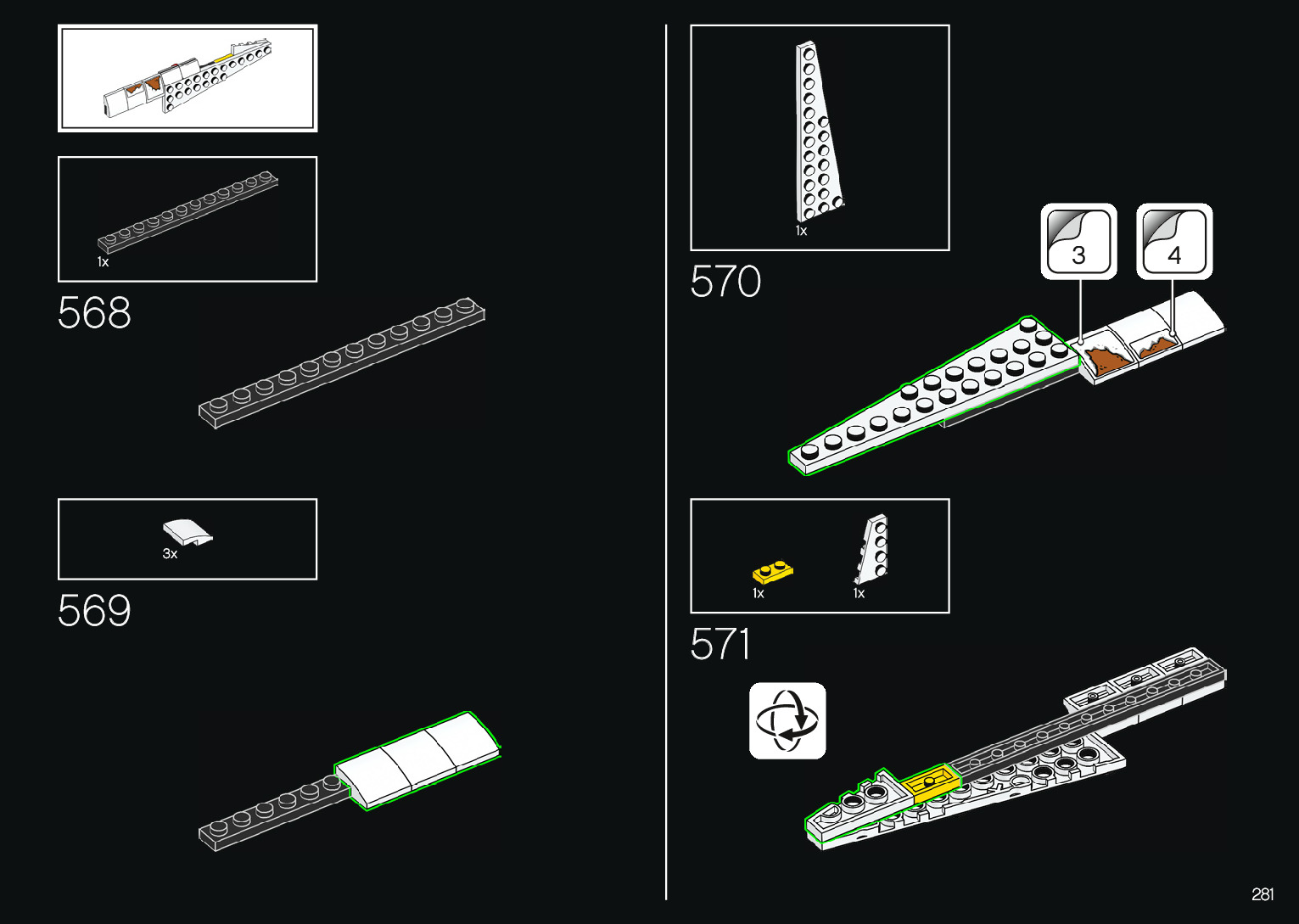 1x

568

3x

569

1x

570

3

4

1x

1x

571

281