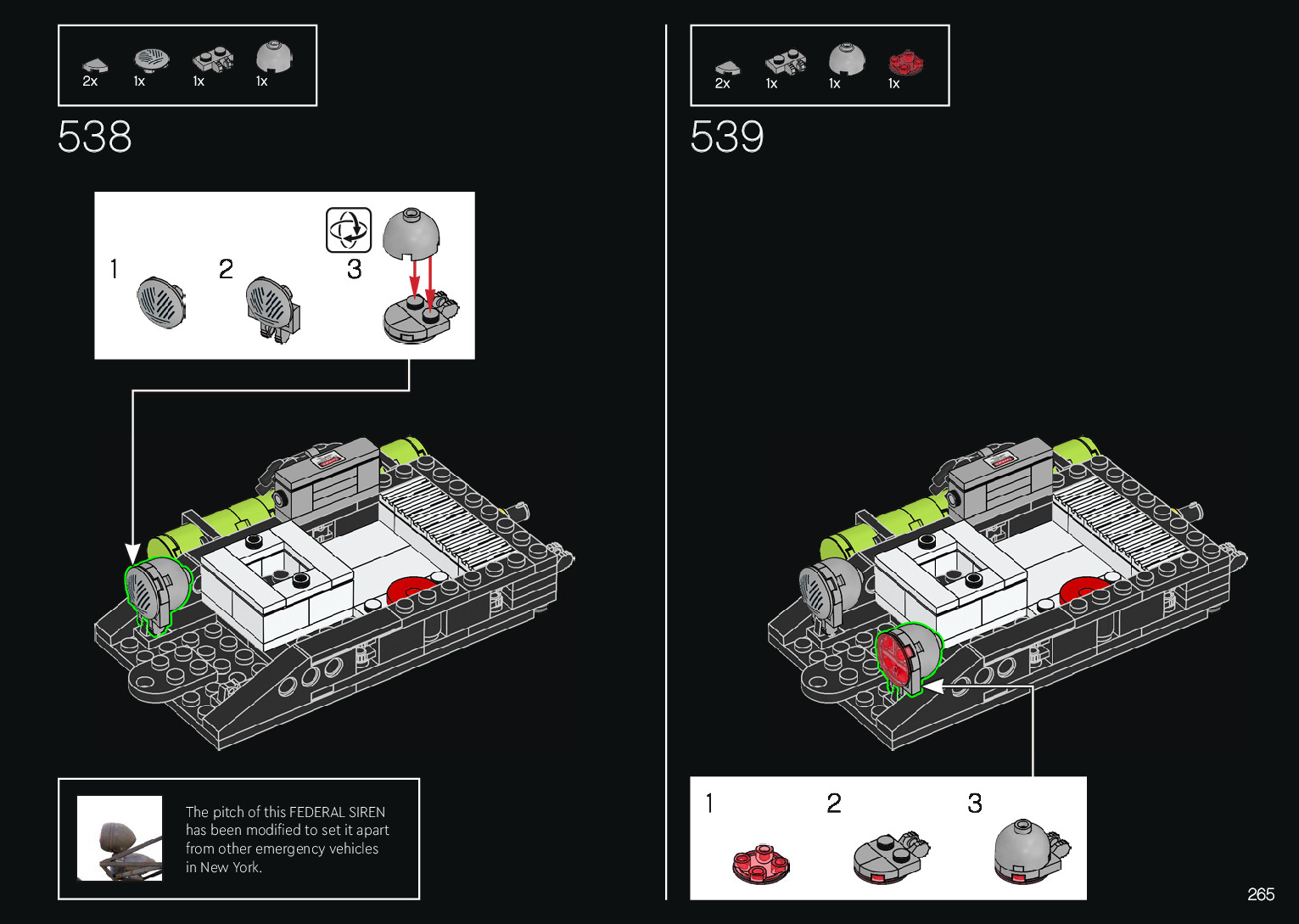 2x 1x 1x 1x

538

1 2 3

The pitch of this FEDERAL SIREN has been modified to set it apart from other emergency vehicles in New York.

2x 1x 1x 1x

539

1 2 3

265