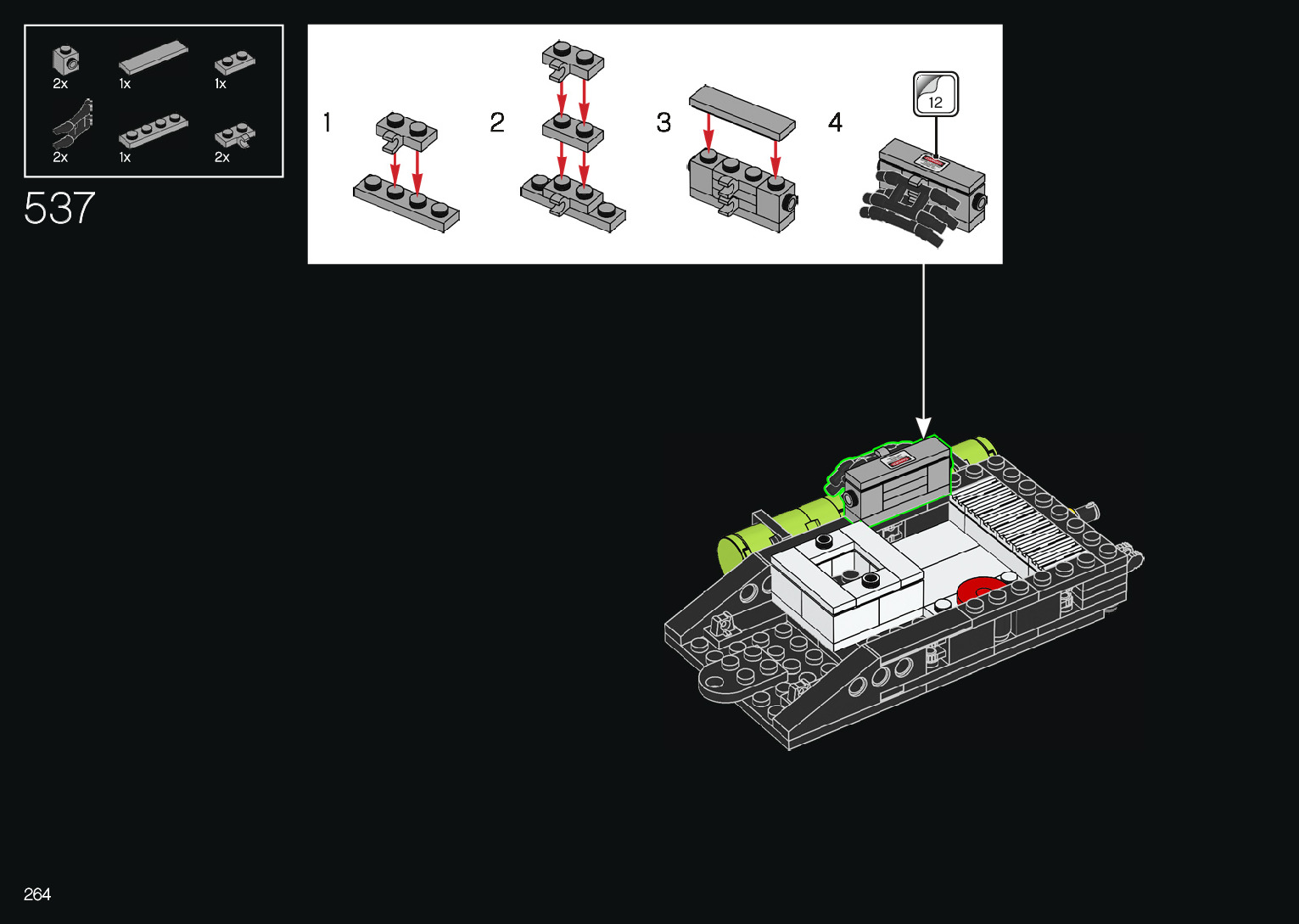 2x
1x
1x
2x
1x
2x

537

1
2
3
4
12

264