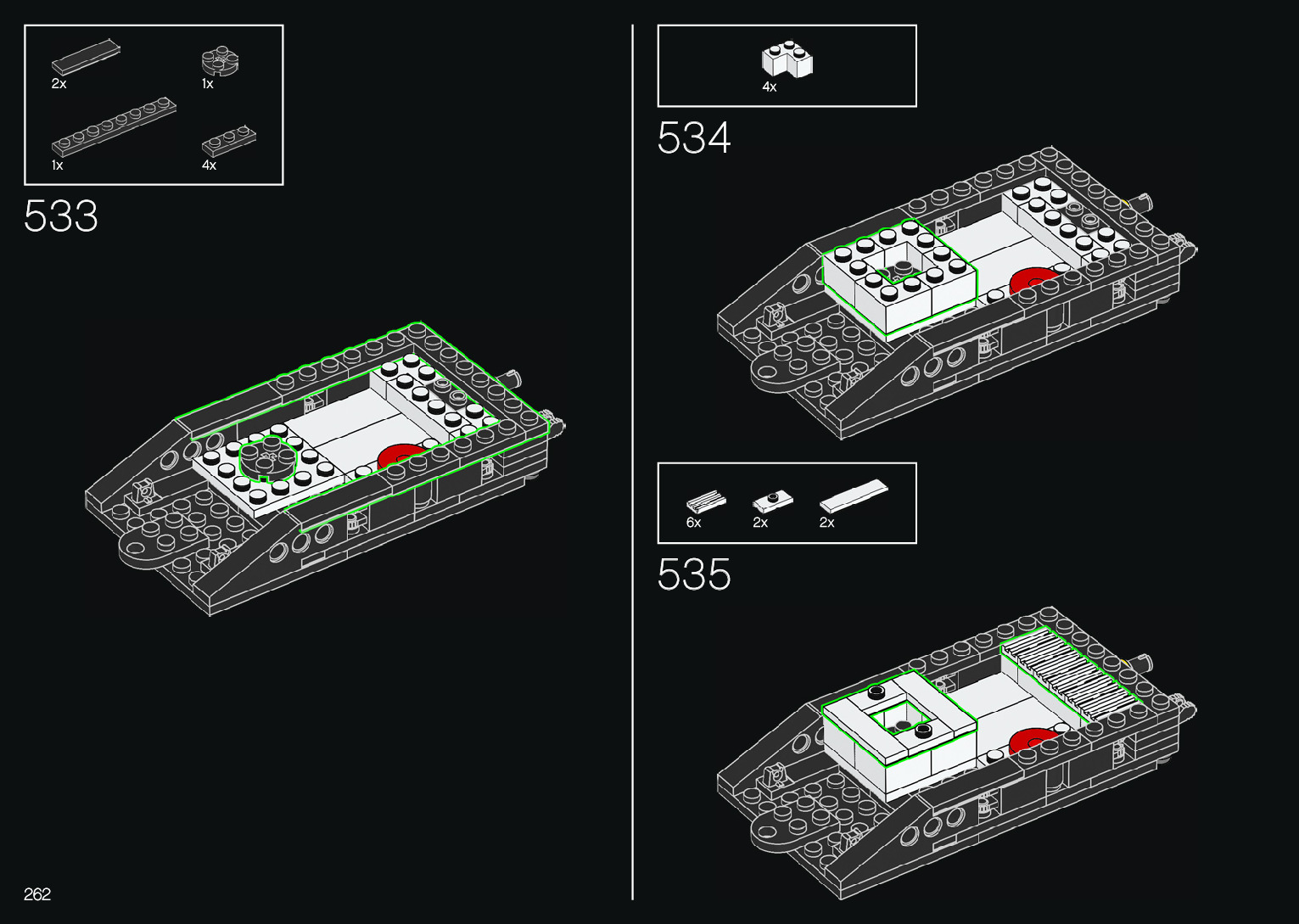 2x

1x

1x

4x

533

4x

534

6x

2x

2x

535

262