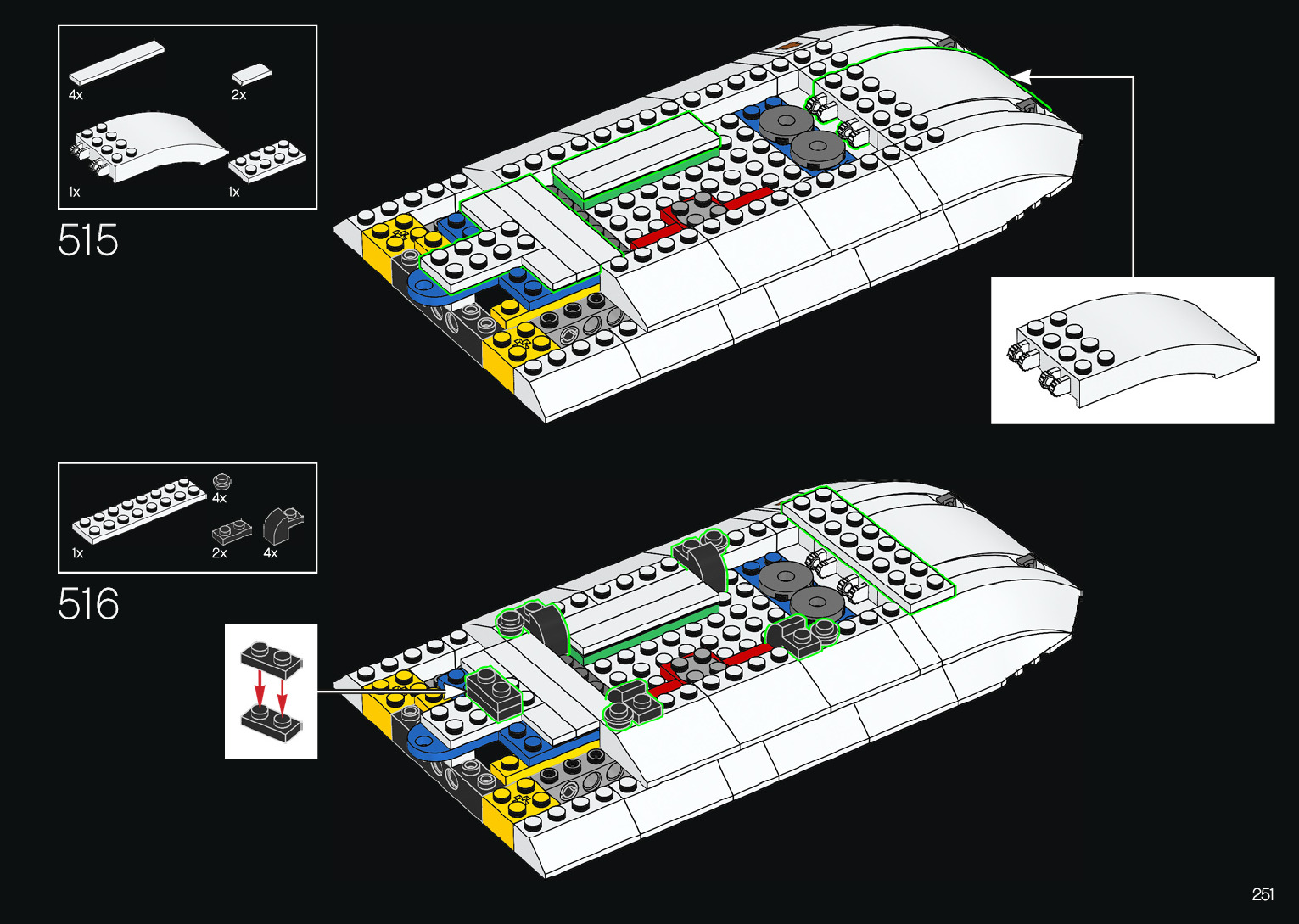 4x

2x

1x

1x

515

4x

1x

2x

4x

516

251