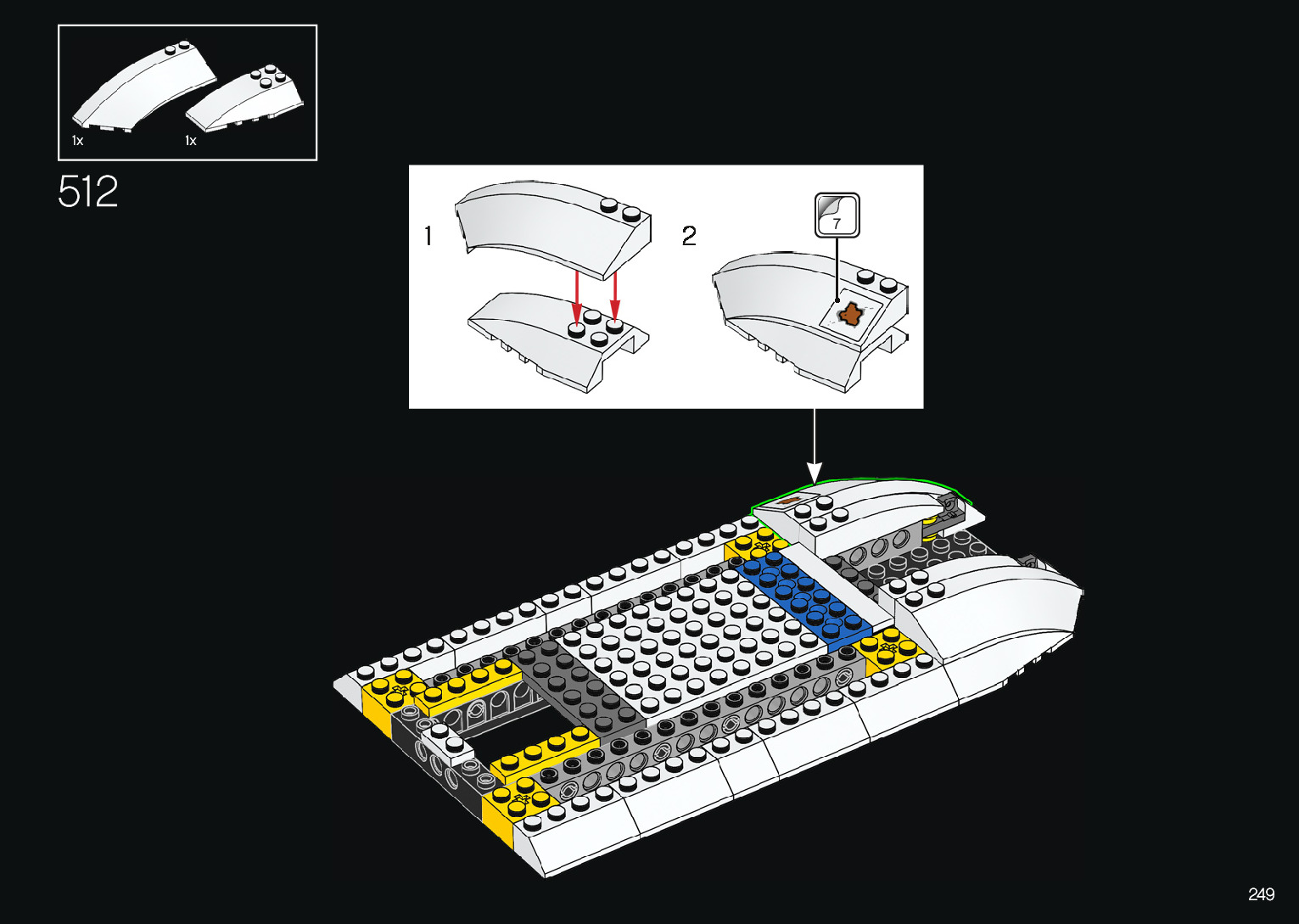 1x
1x

512

1

2

7

249