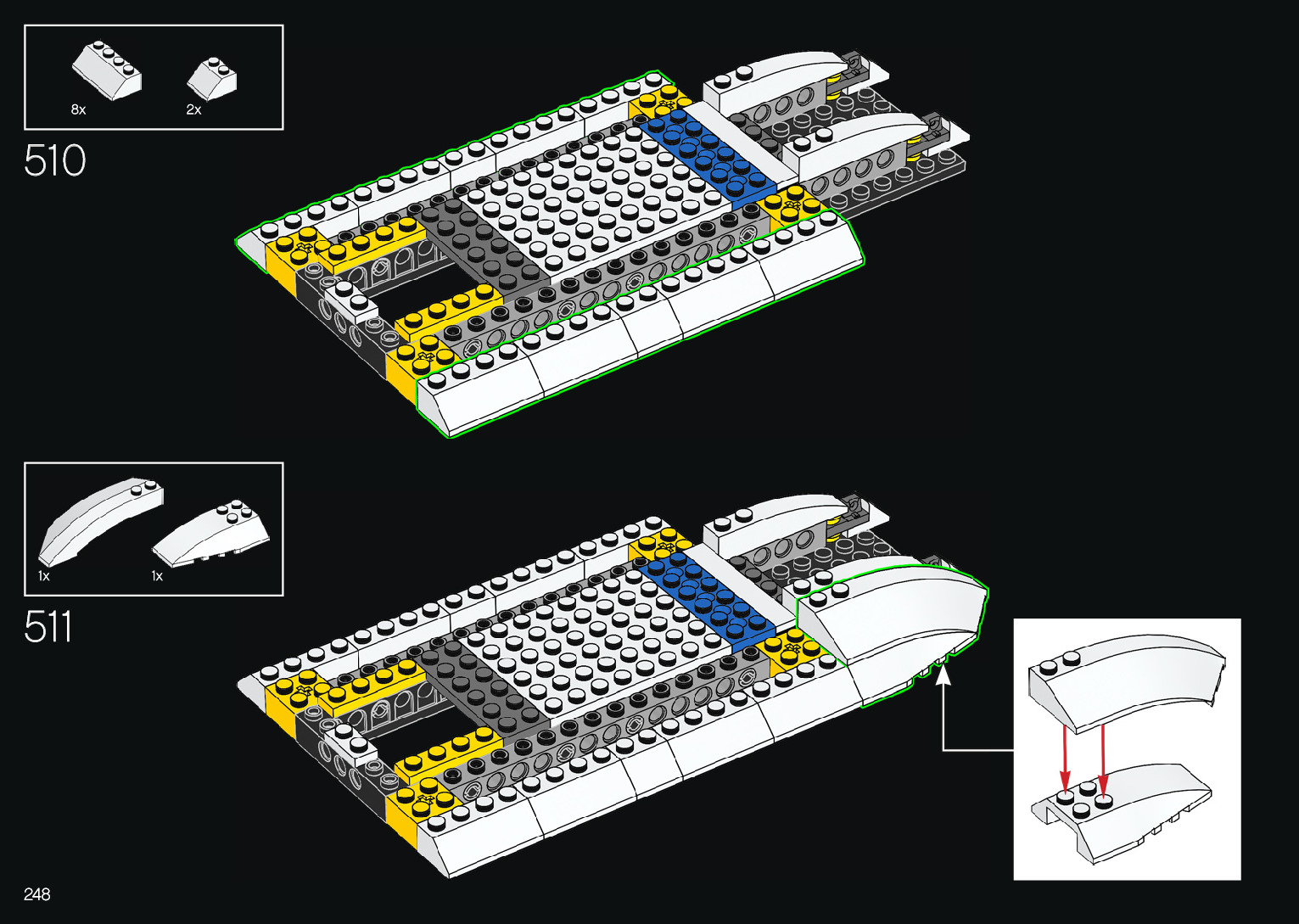 8x
2x
510

1x
1x
511

248