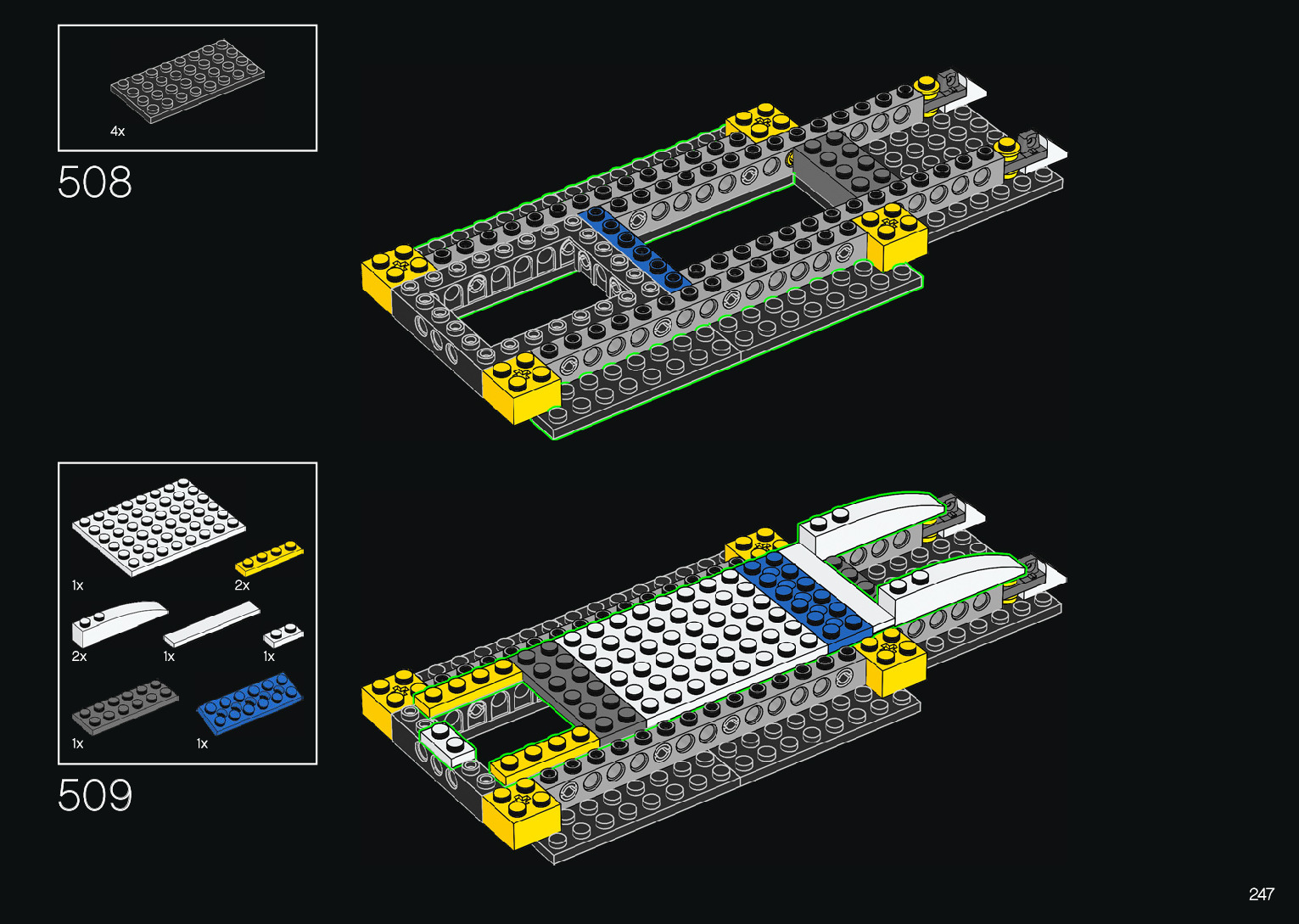 4x

508

1x
2x
2x
1x
1x
1x
1x

509

247