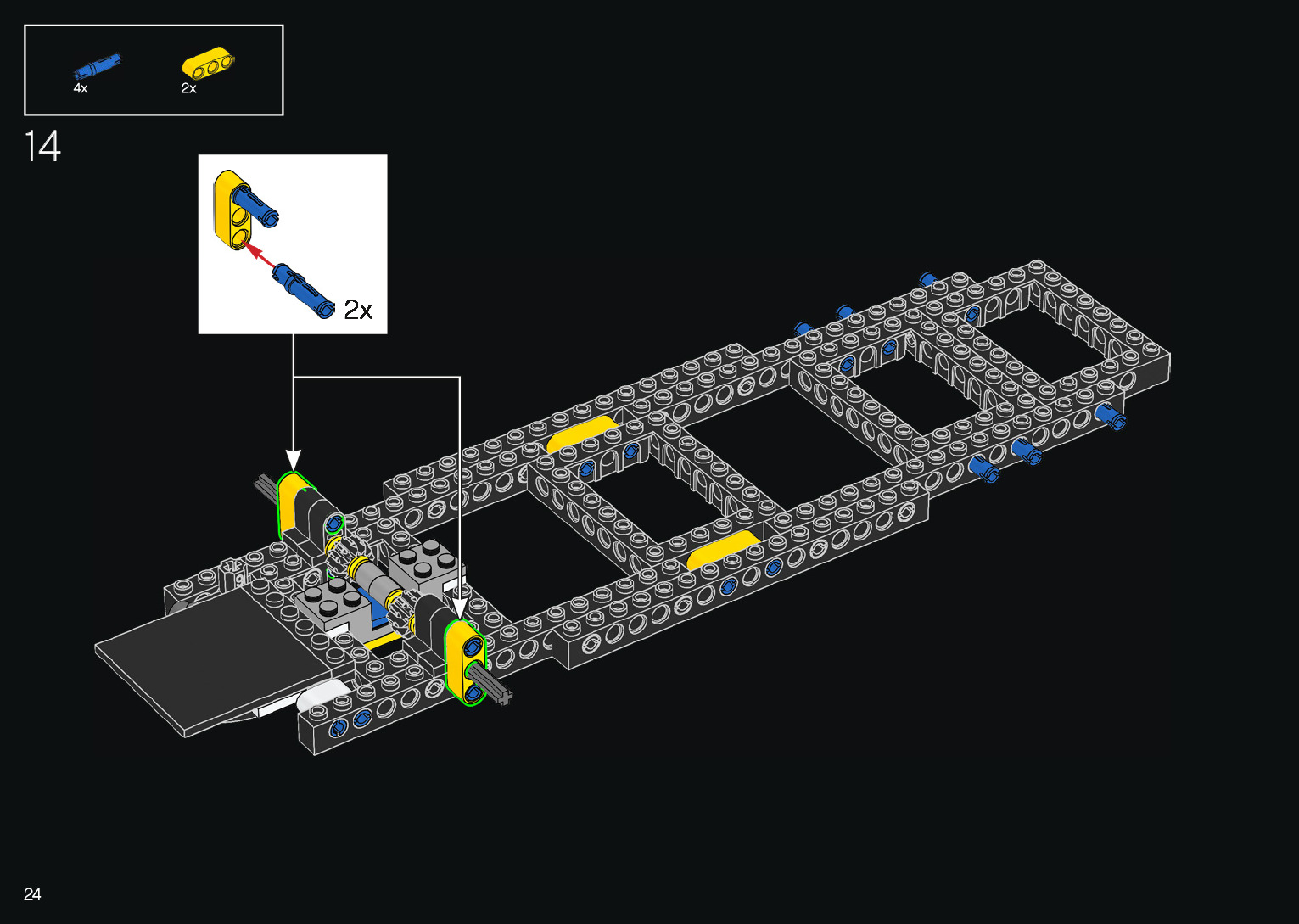 4x
2x

14

2x

24