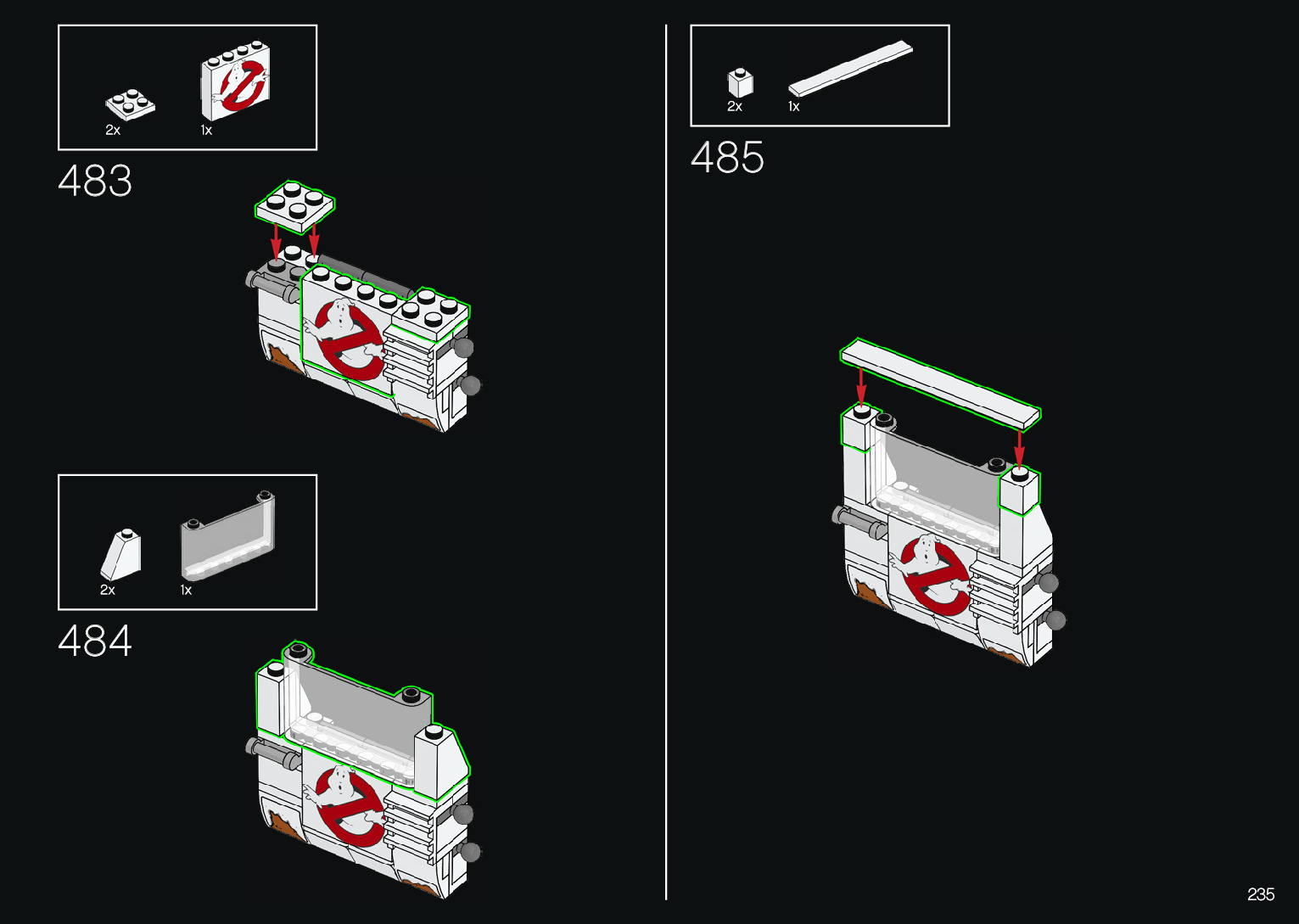 2x
1x
483

2x
1x
484

2x
1x
485

235