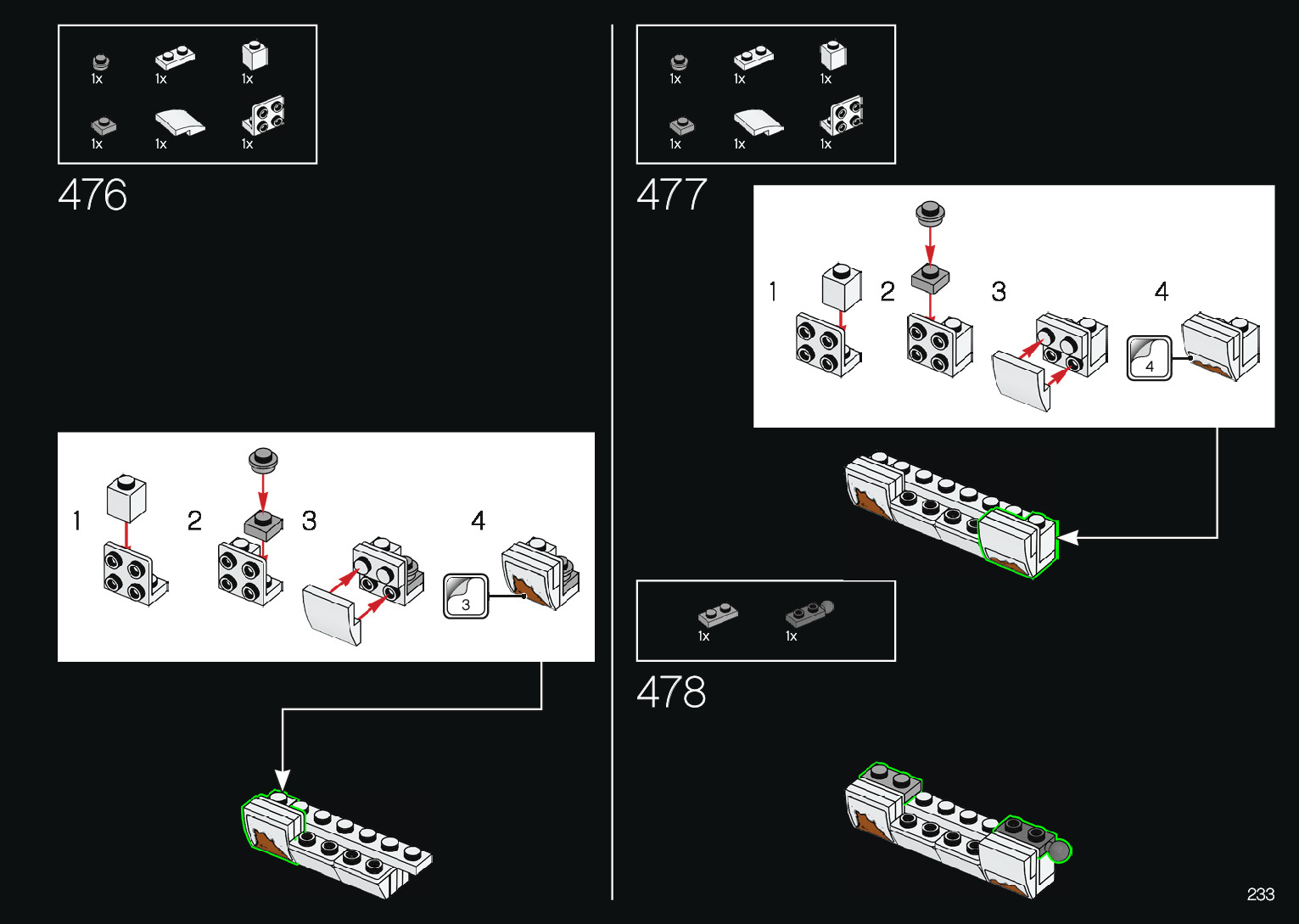 1x 1x 1x
1x 1x 1x

476

1 2 3 4

3

1x 1x 1x
1x 1x 1x

477

1 2 3 4

4

1x 1x

478

233