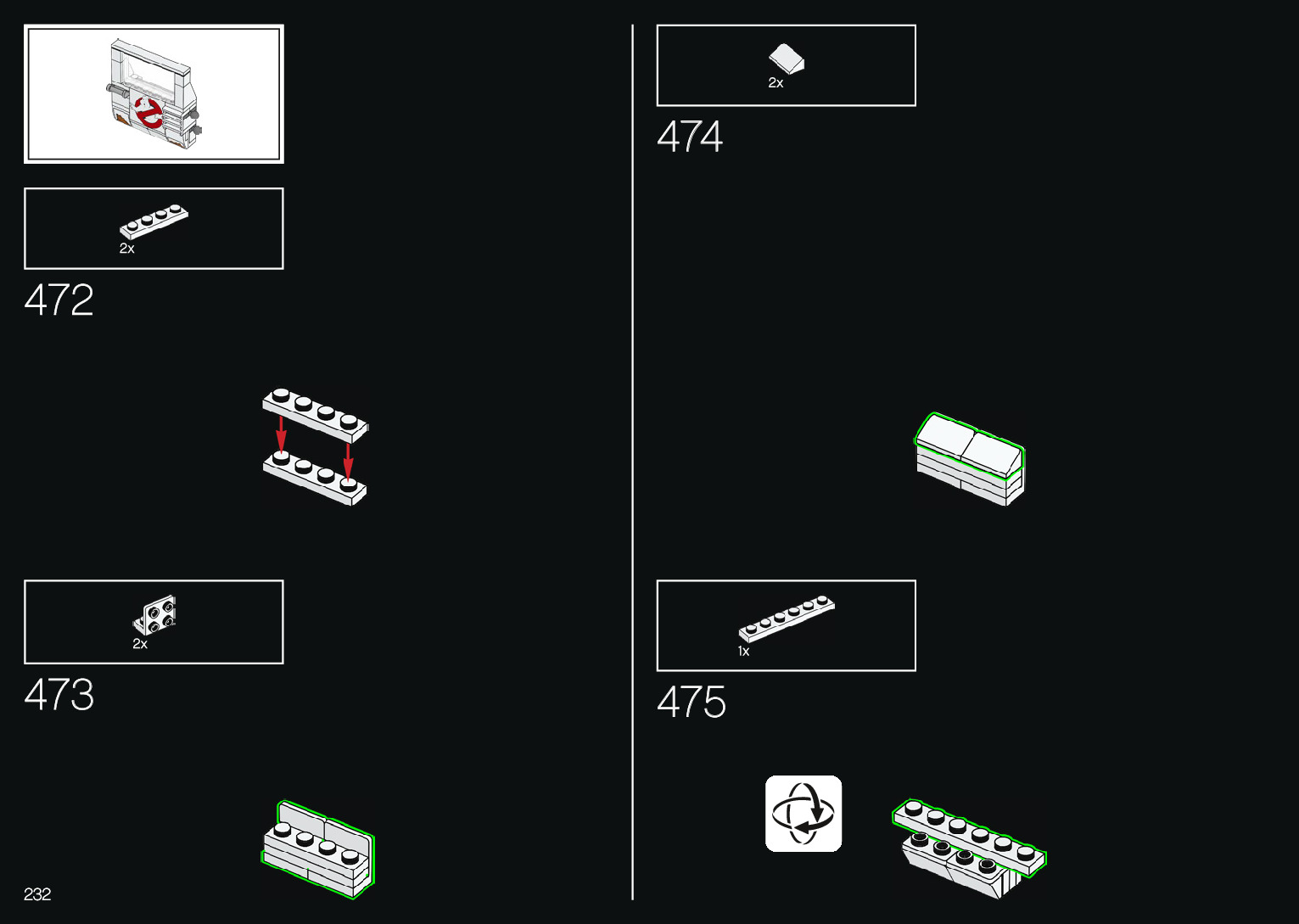 2x

472

2x

473

232

2x

474

1x

475