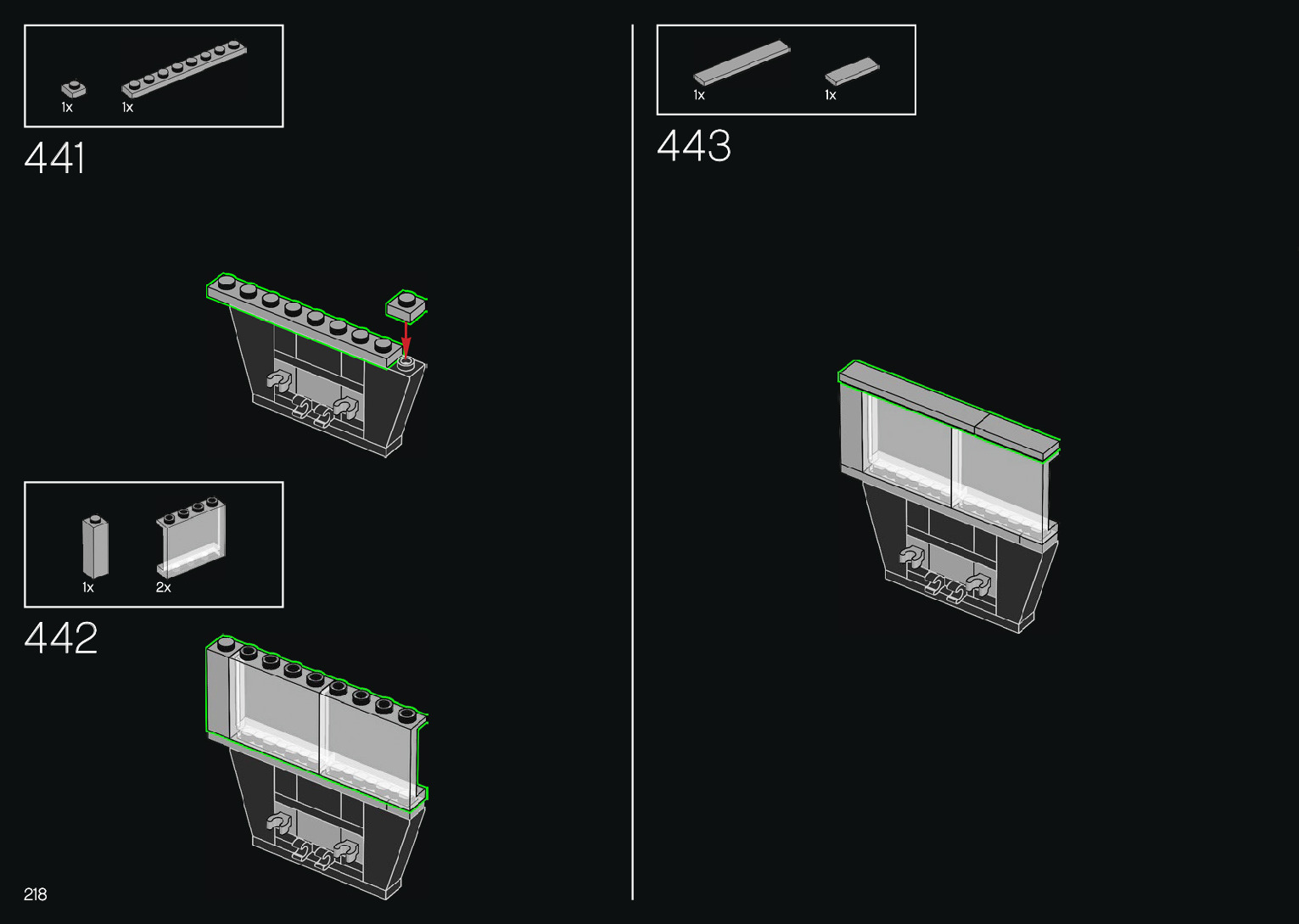 1x 1x

441

1x 2x

442

218

1x 1x

443