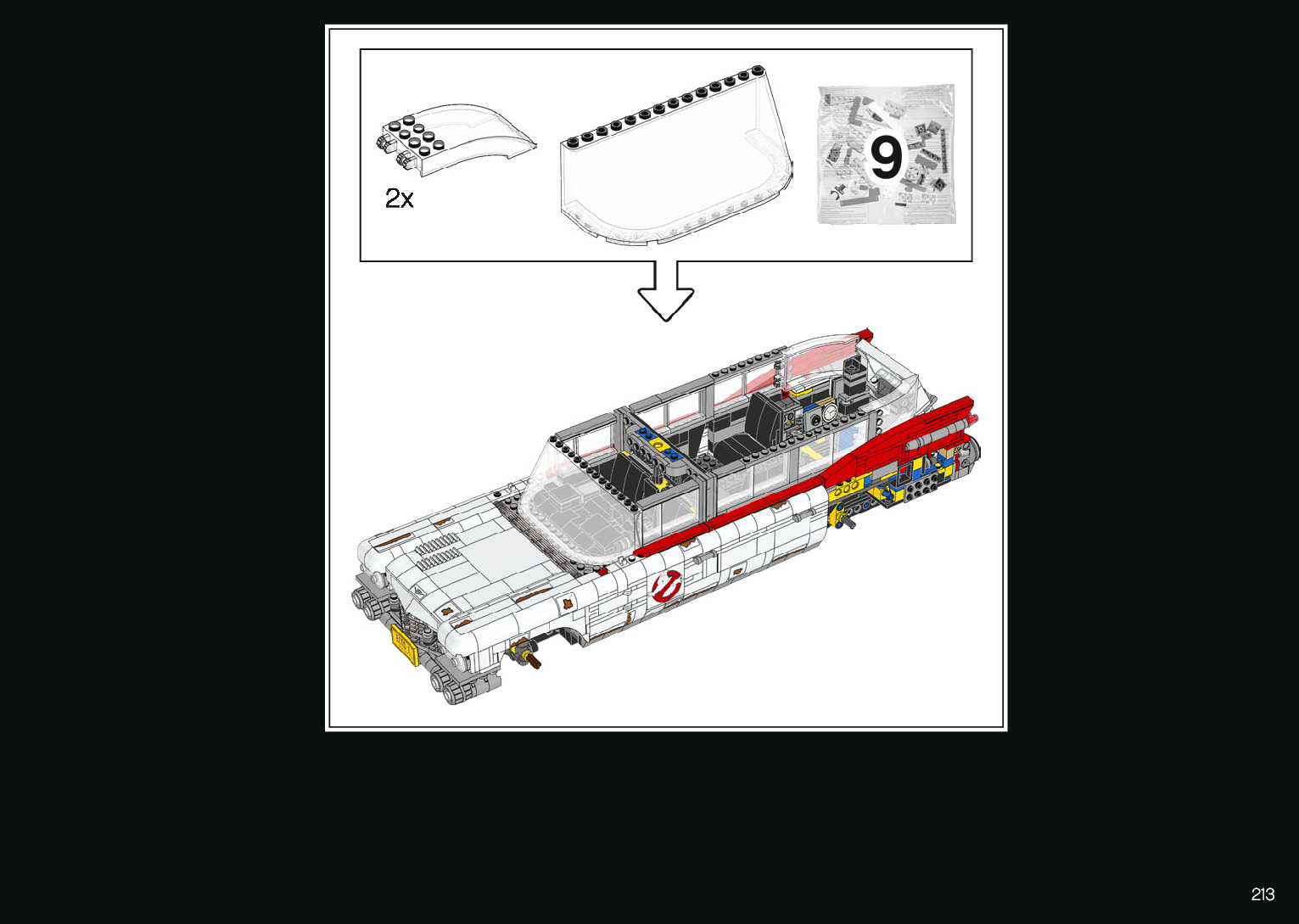 2x

9

213