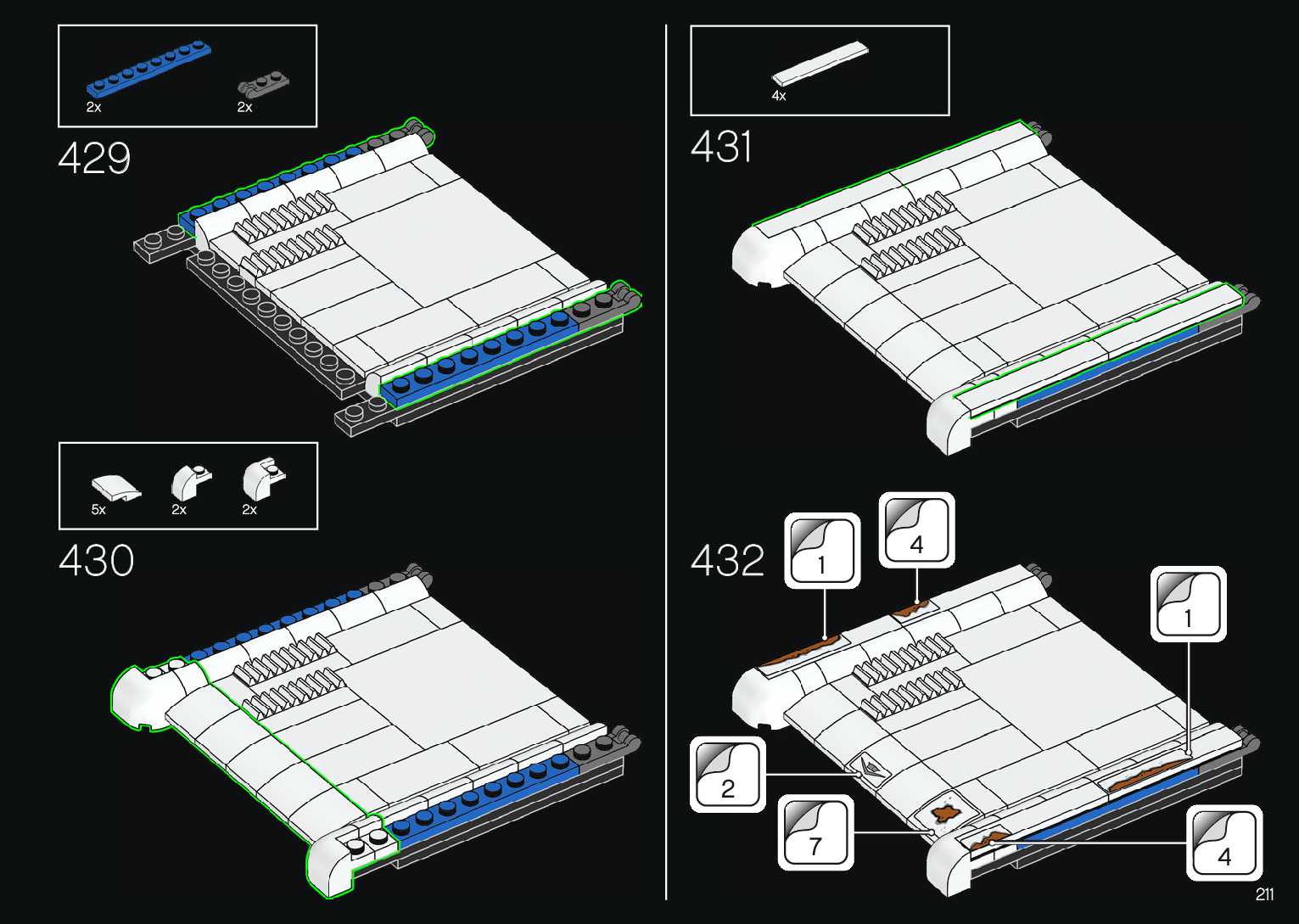 2x
2x
429

5x
2x
2x
430

4x
431

432
1
4
1
2
7
4

211