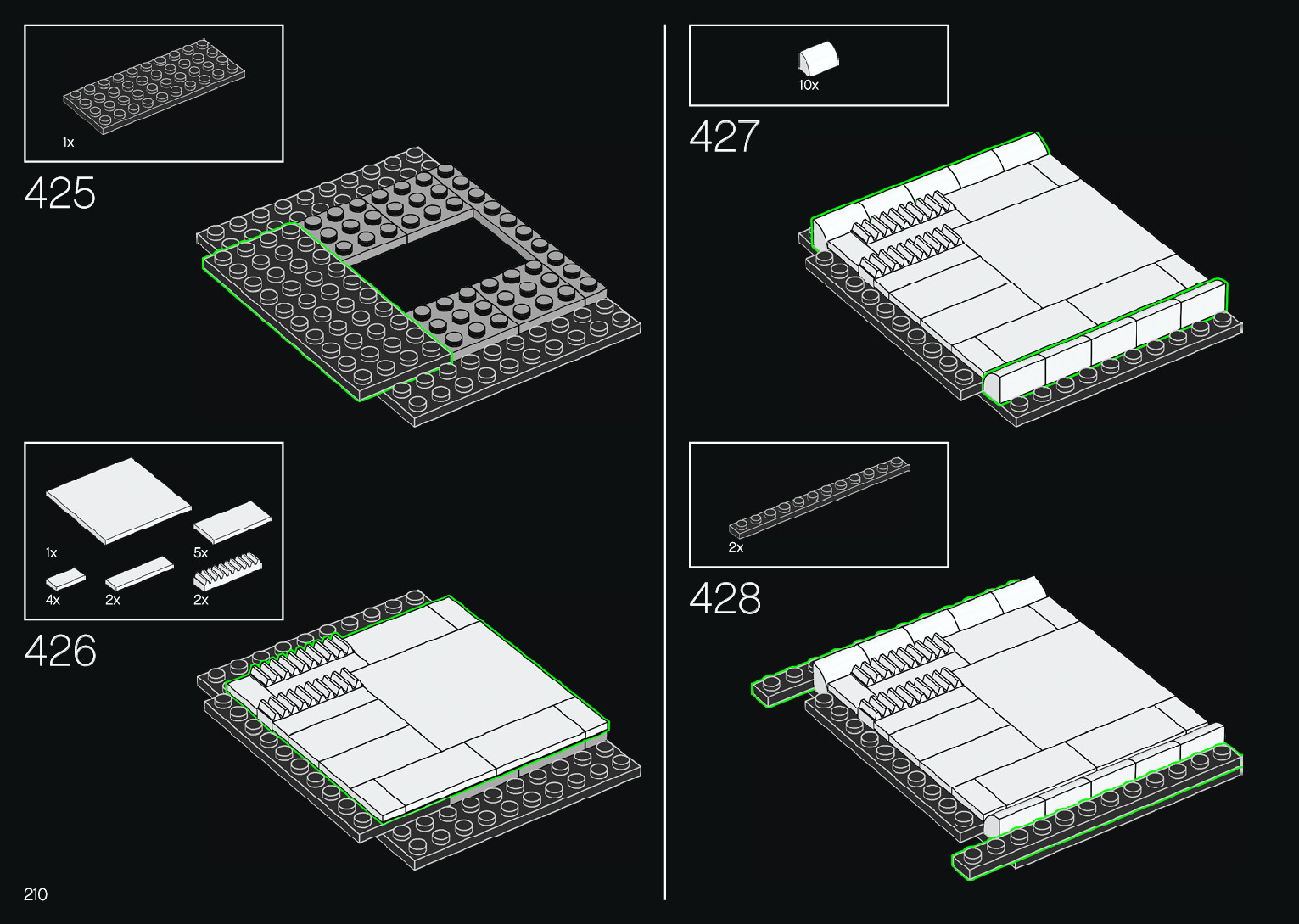 1x

425

1x

5x

4x

2x

2x

426

210

10x

427

2x

428