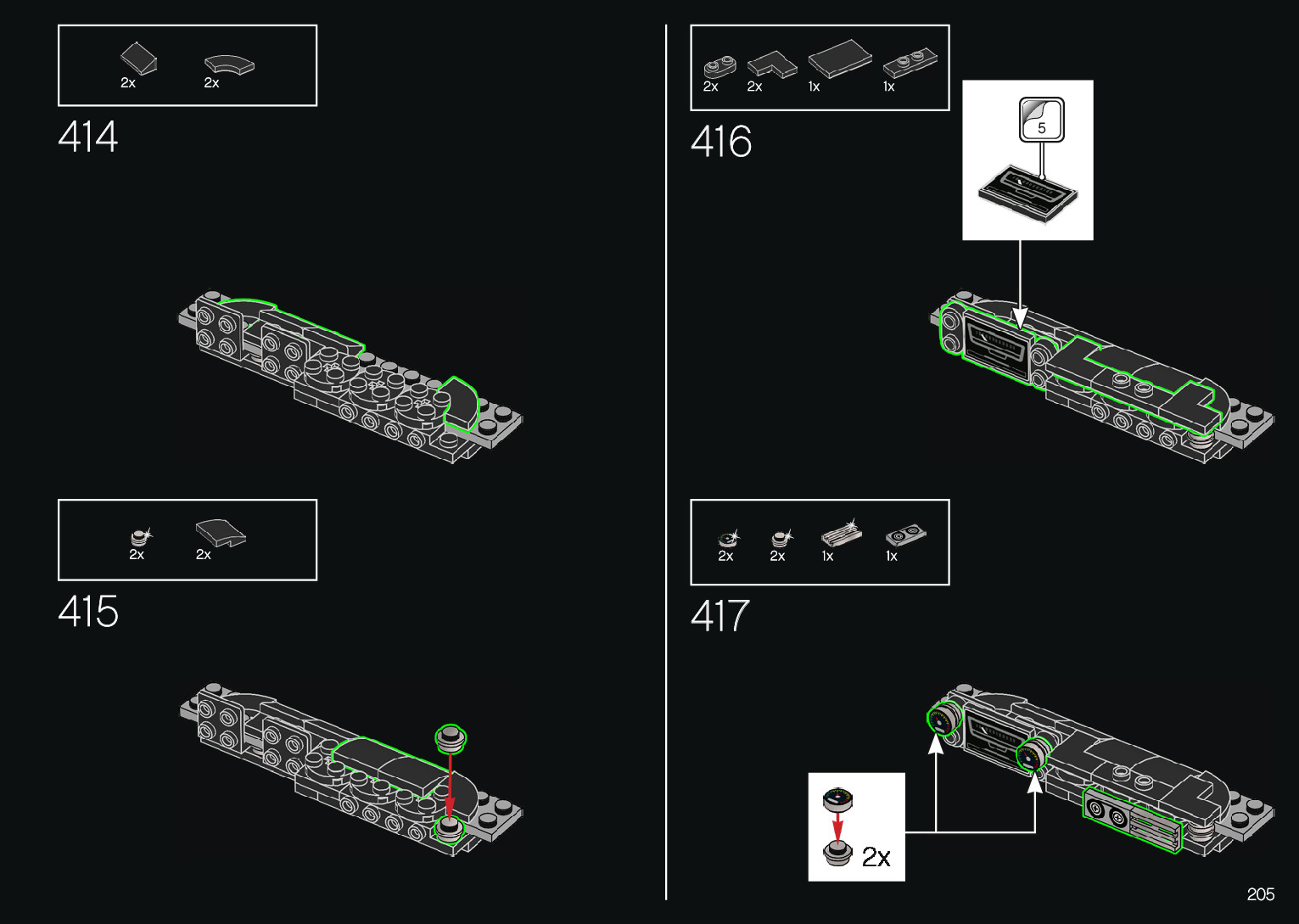 2x 2x

414

2x 2x

415

2x 2x 1x 1x

416

5

2x 2x 1x 1x

417

2x

205