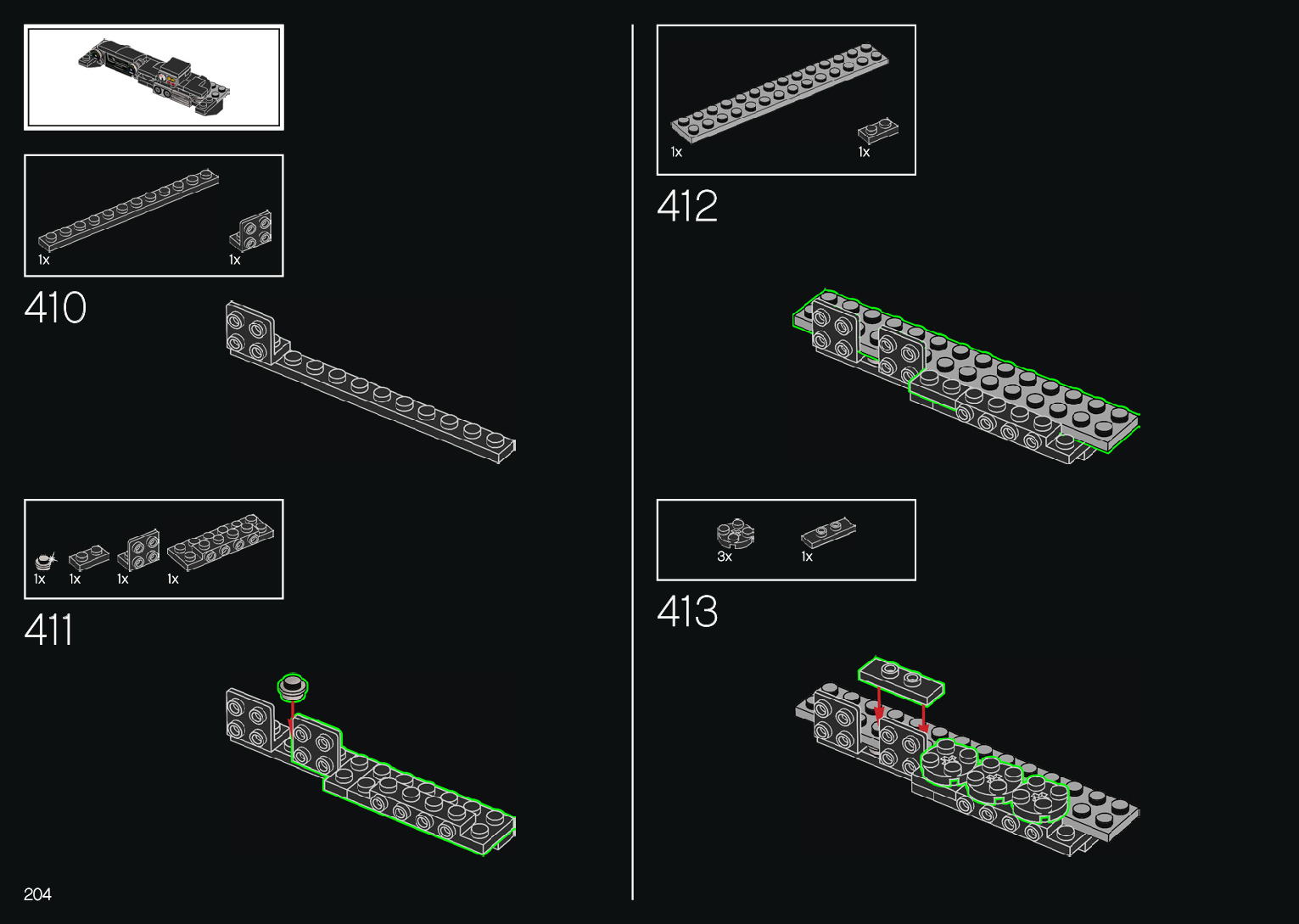 1x
1x

410

1x
1x
1x
1x

411

204

1x
1x

412

3x
1x

413