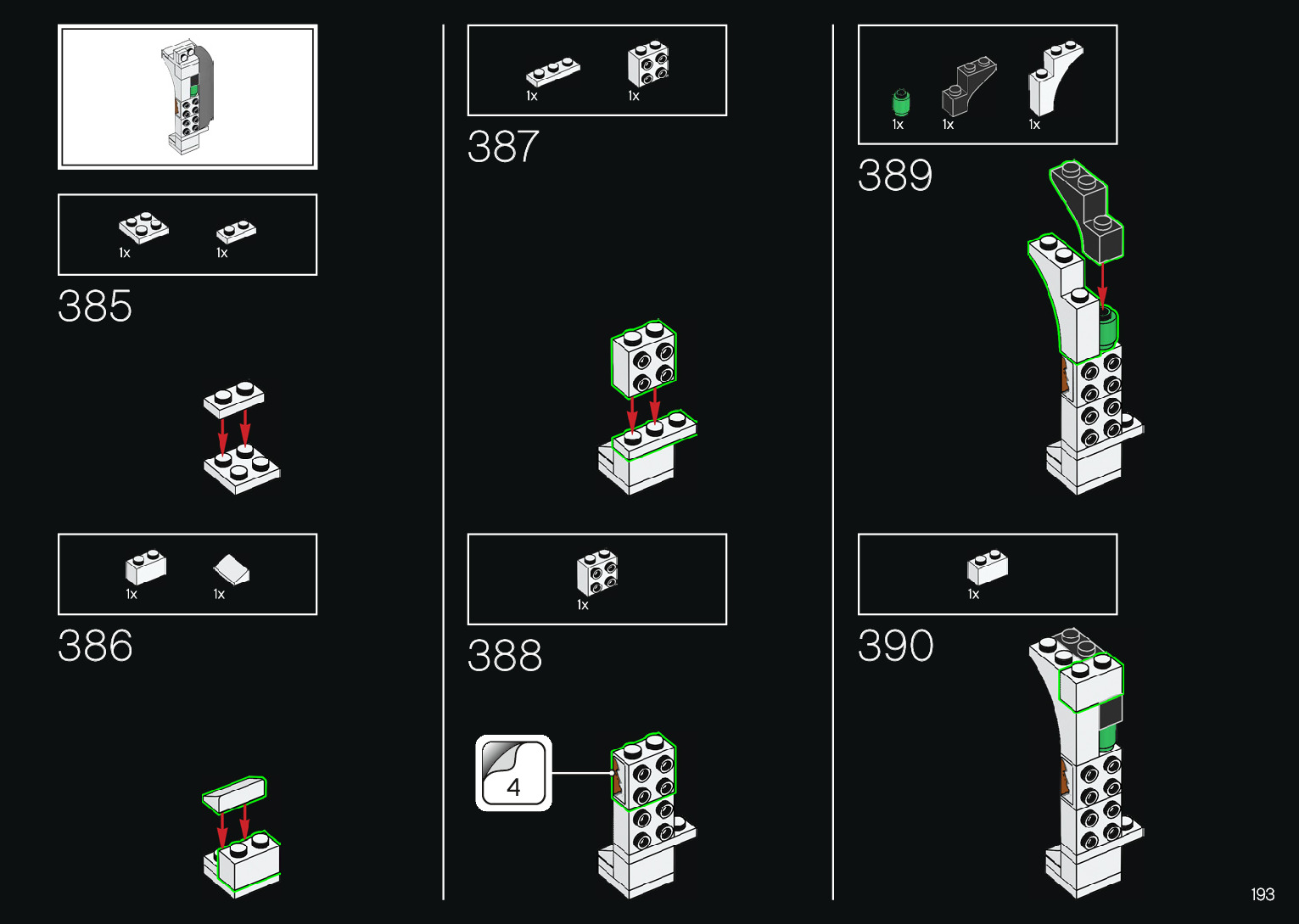 1x 1x

385

1x 1x

386

1x 1x

387

1x

388

4

1x 1x 1x

389

1x

390

193