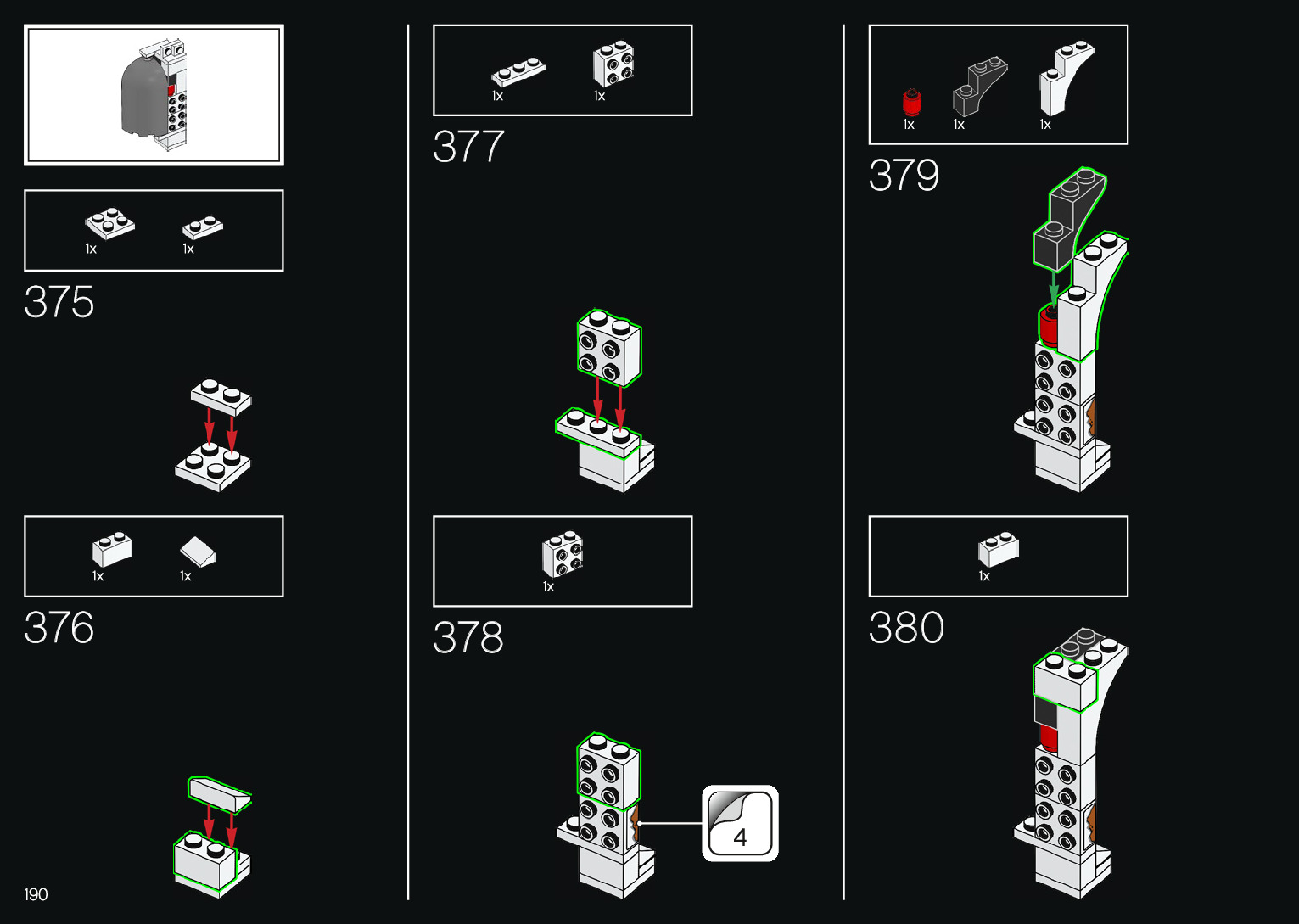 1x 1x

375

1x 1x

376

190

1x 1x

377

1x

378

4

1x 1x 1x

379

1x

380