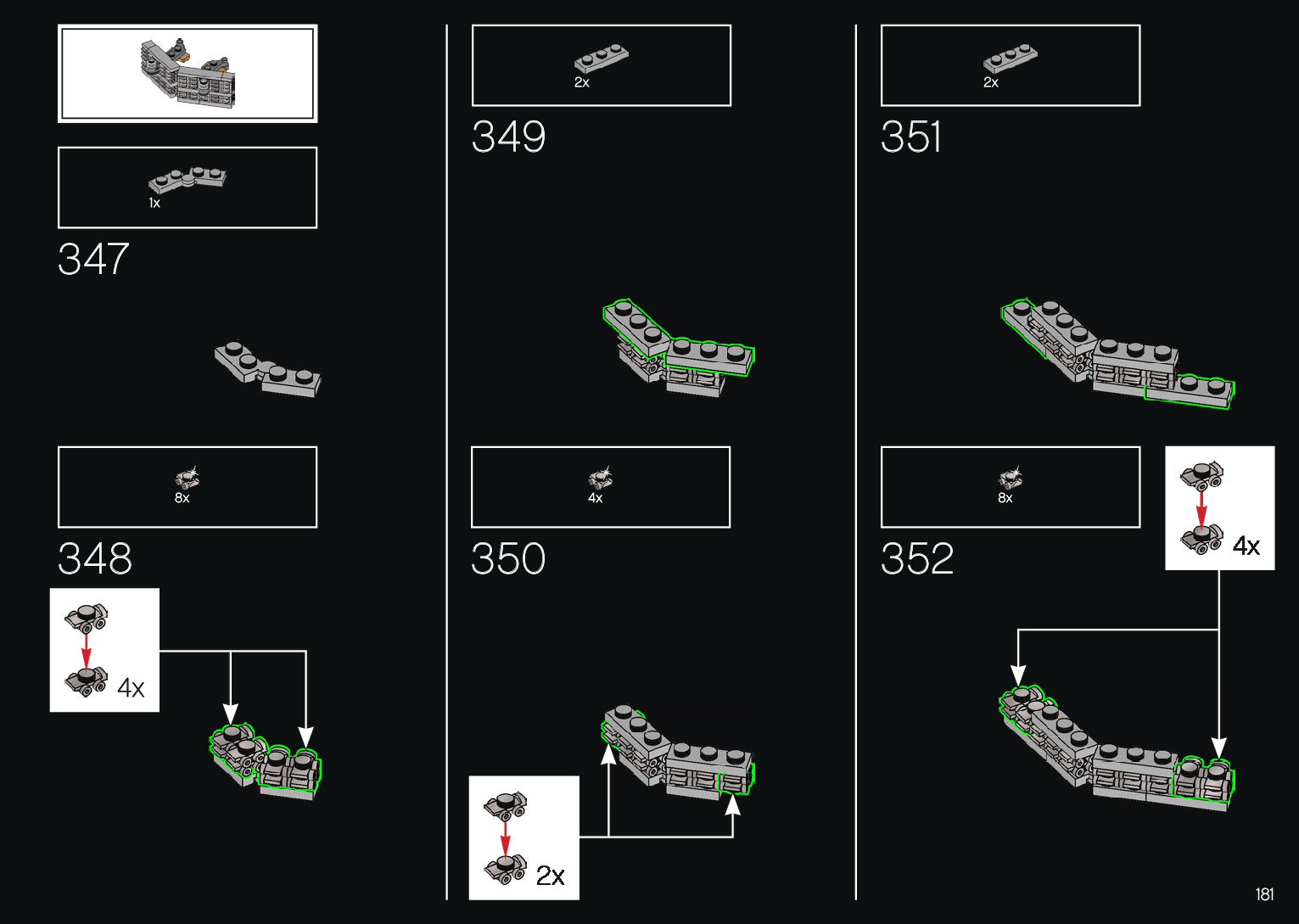 1x

347

8x

348

4x

2x

349

4x

350

2x

2x

351

8x

352

4x

181