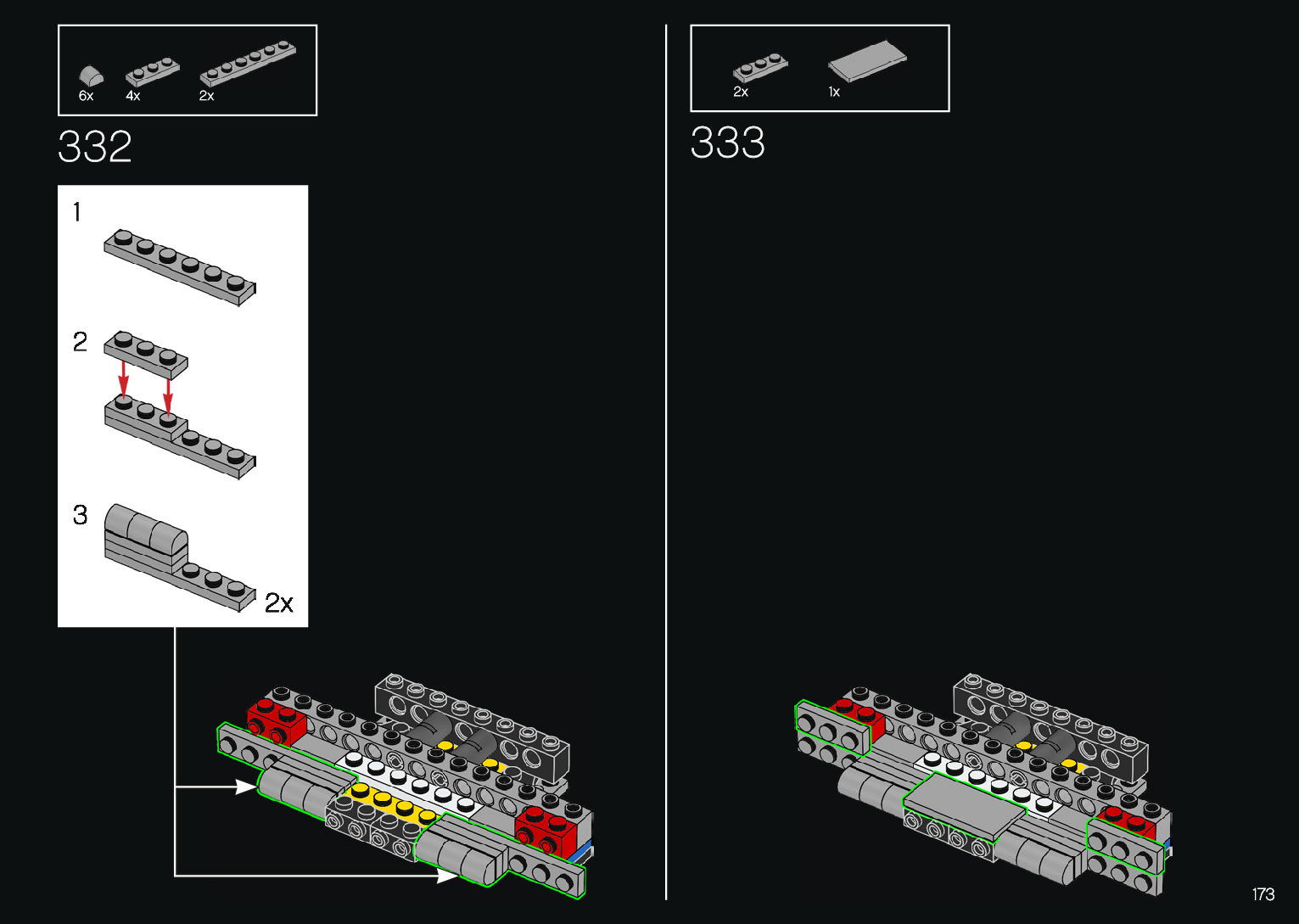 6x 4x 2x

332

1

2

3

2x

2x 1x

333

173