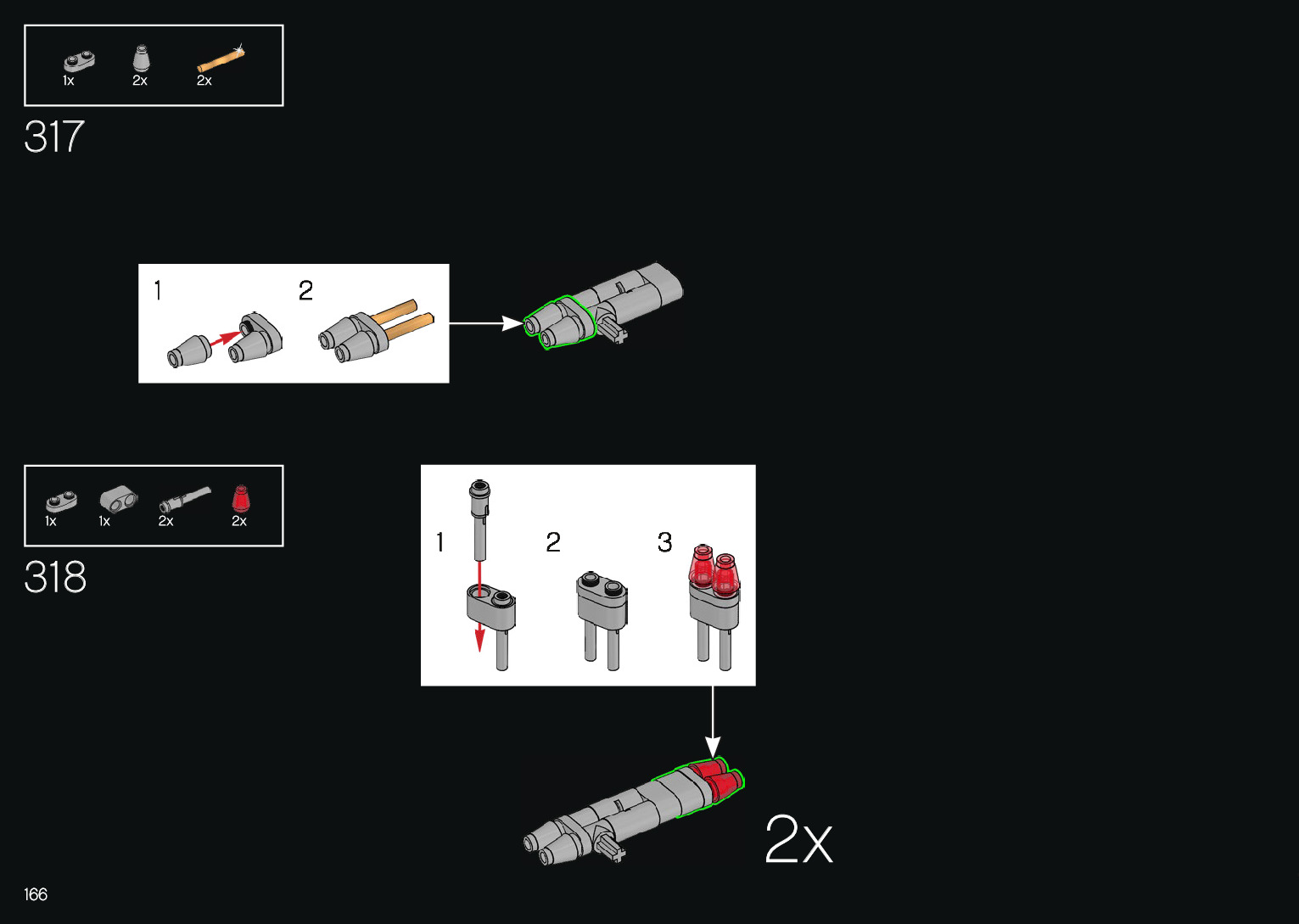 1x 2x 2x

317

1 2

1x 1x 2x 2x

318

1 2 3

2x

166