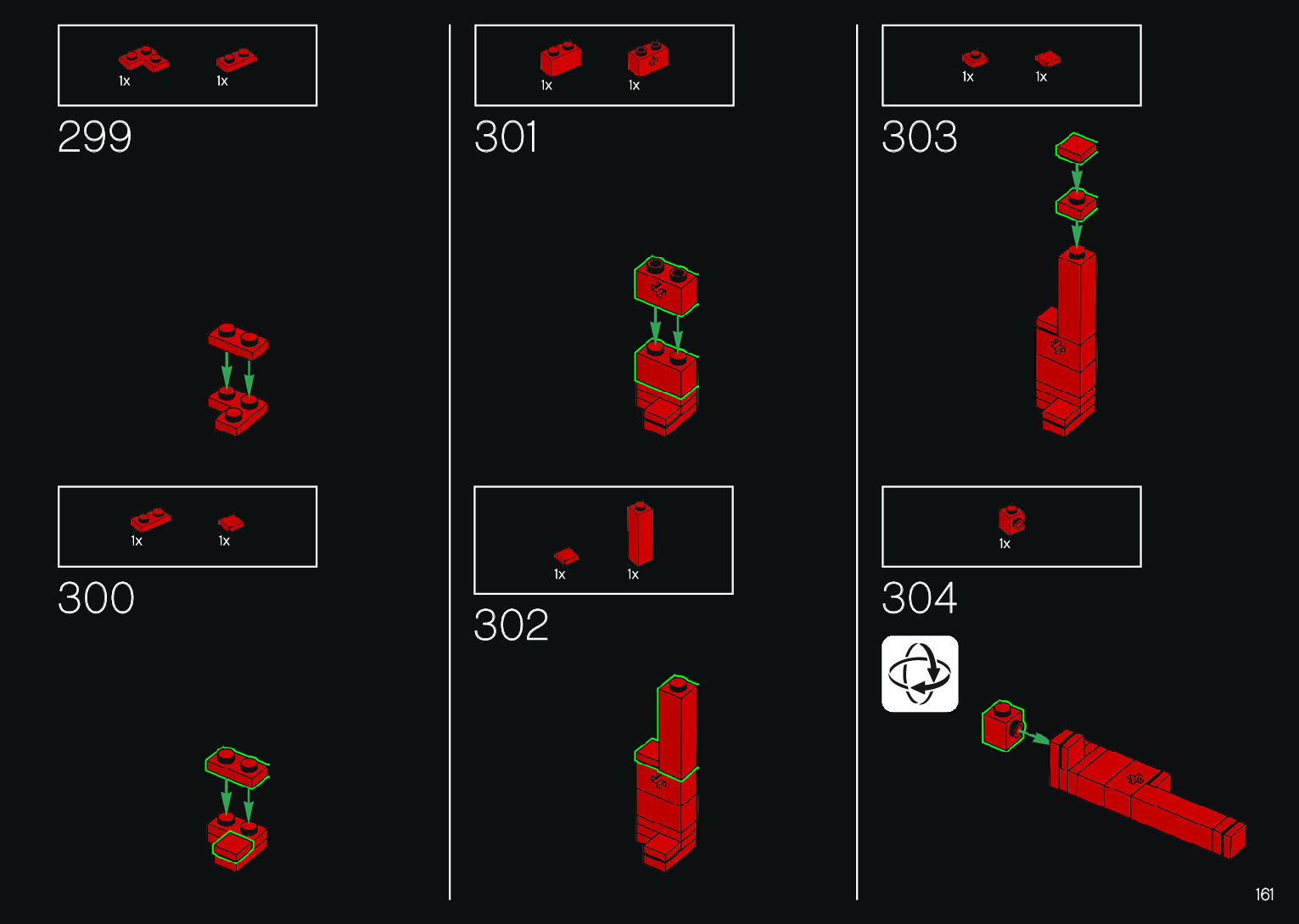 1x 1x
299

1x 1x
300

1x 1x
301

1x 1x
302

1x 1x
303

1x
304

161