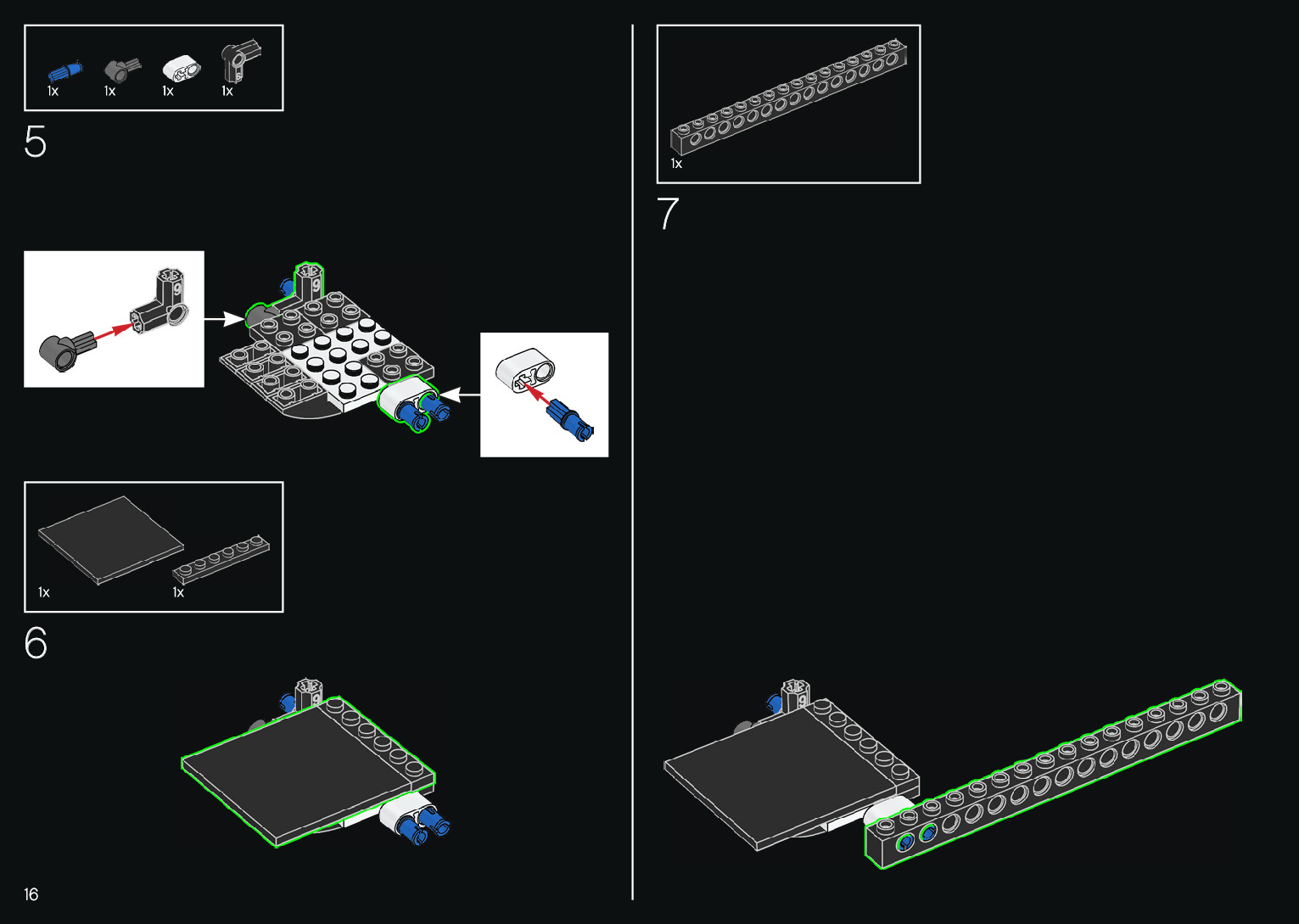 1x 1x 1x 1x

5

1x 1x

6

16

1x

7