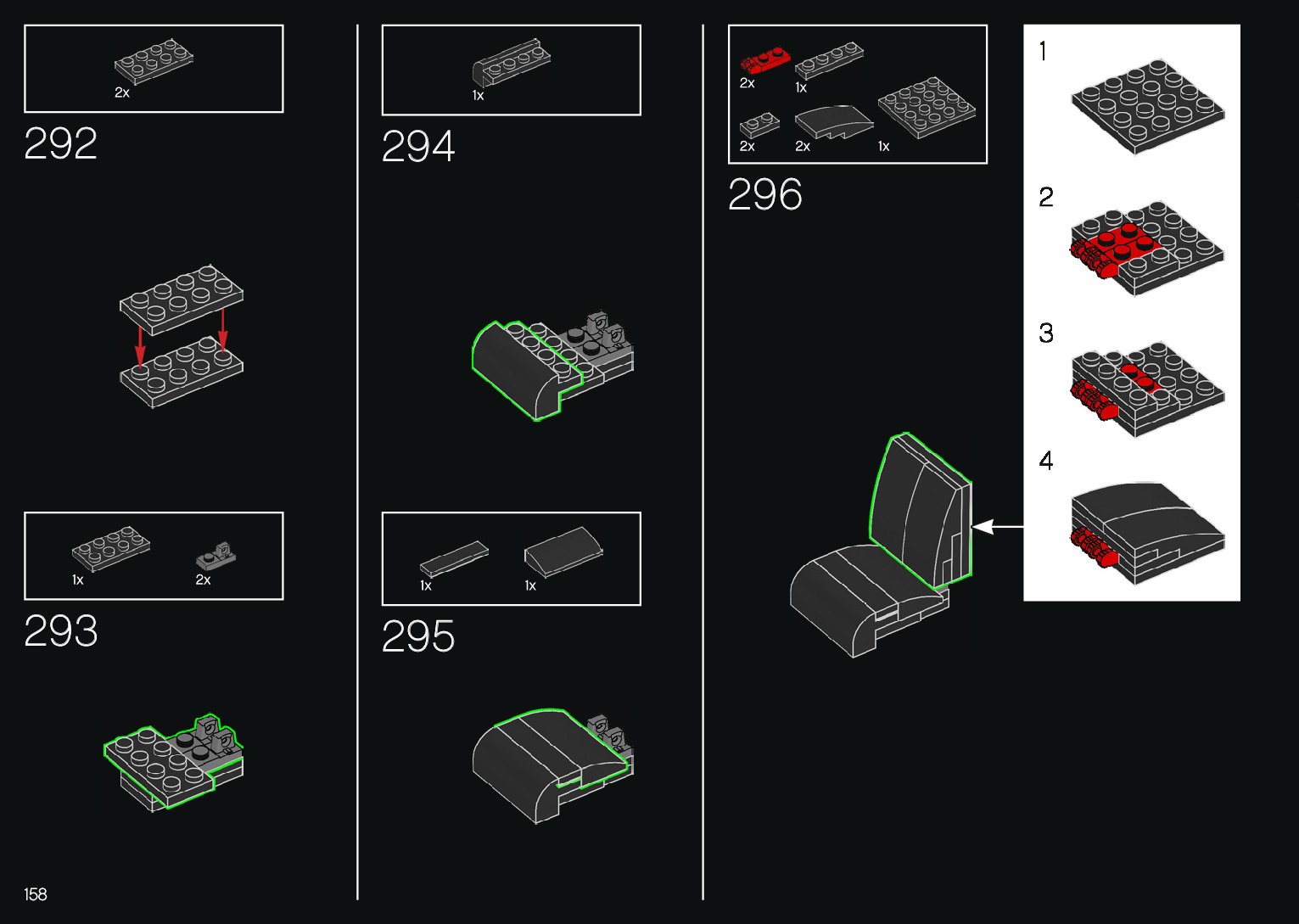 2x

292

1x 2x

293

1x

294

1x 1x

295

2x 1x
2x 2x 1x

296

1

2

3

4

158