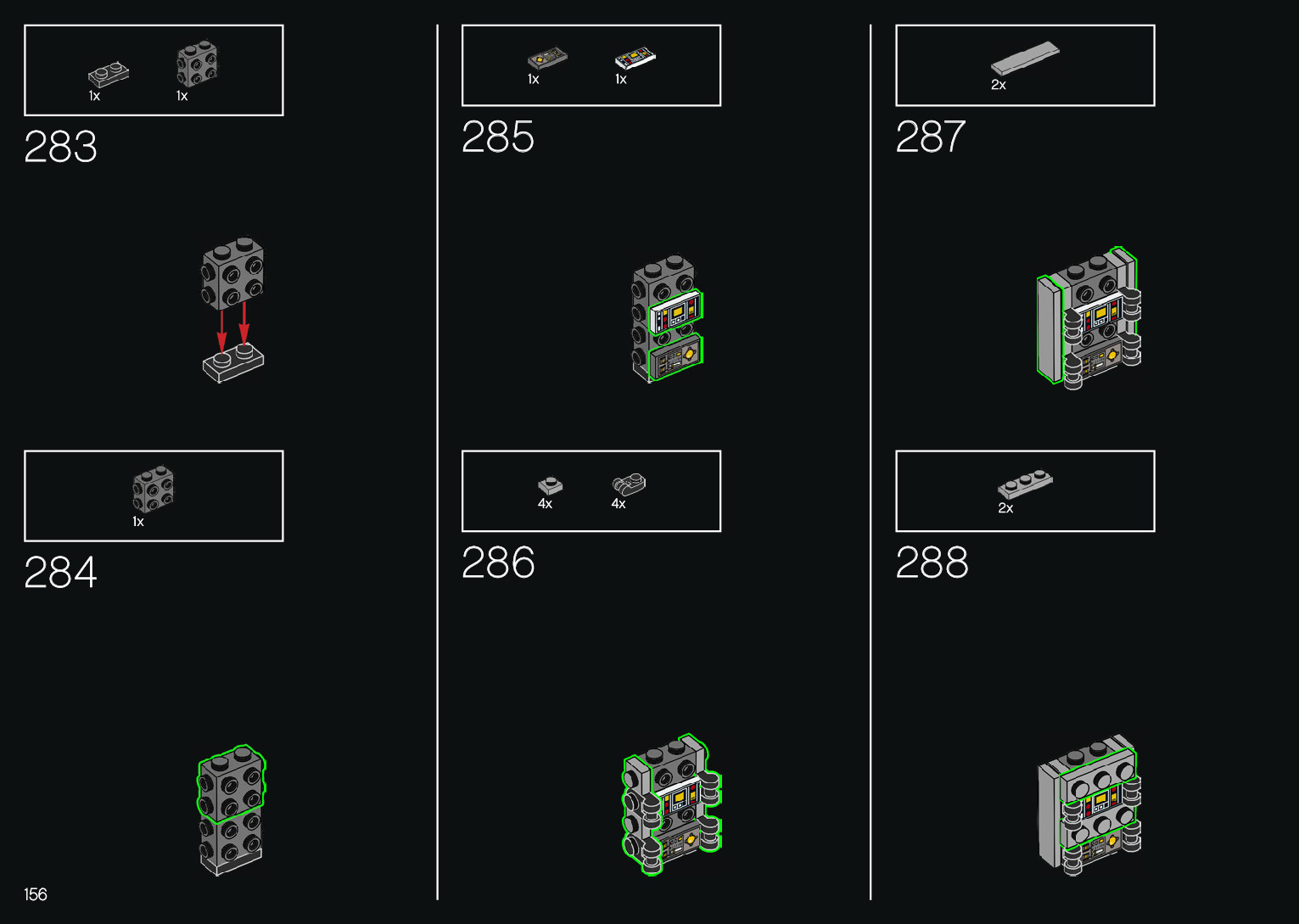 1x 1x

283

1x

284

156

1x 1x

285

4x 4x

286

2x

287

2x

288