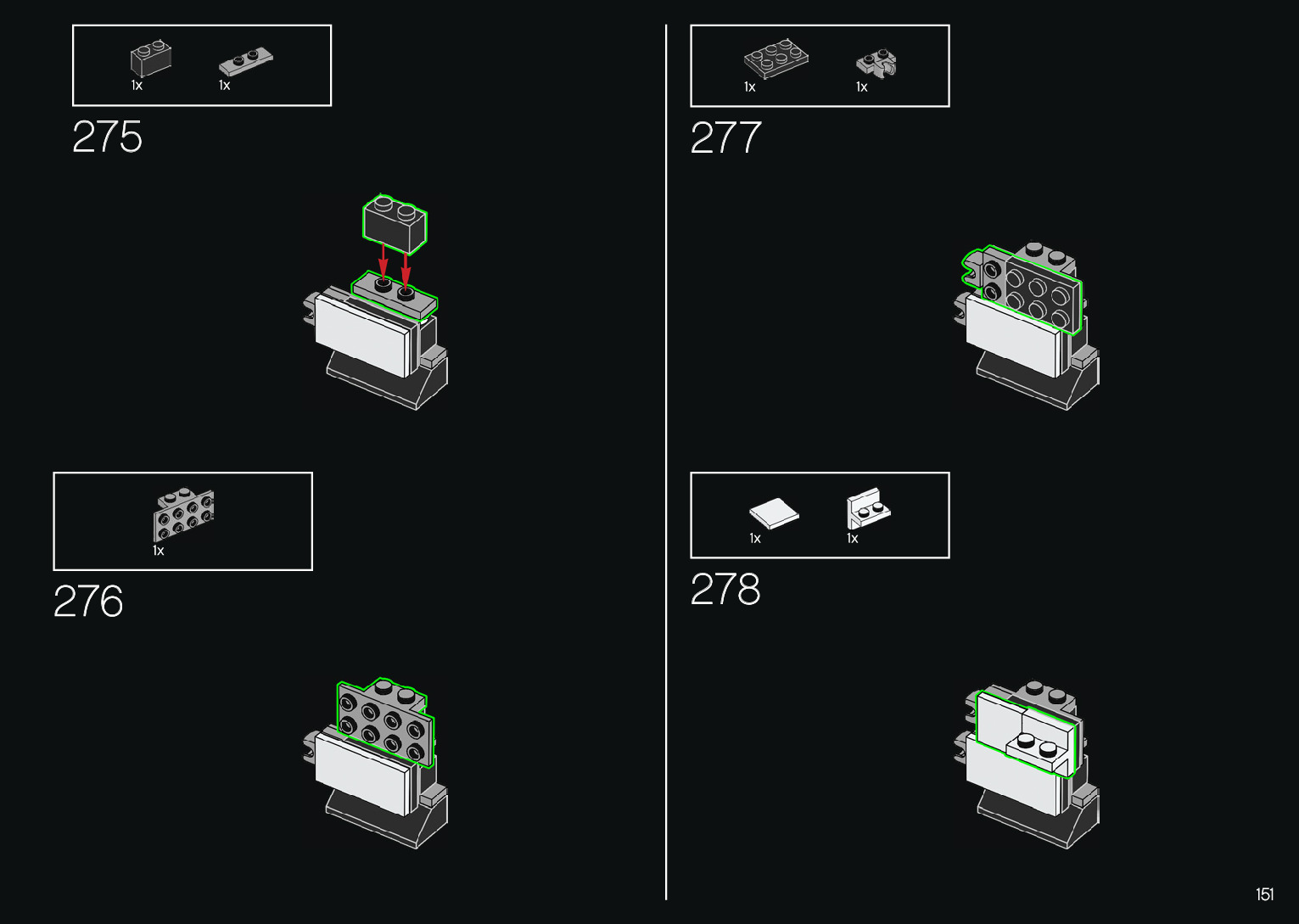 1x 1x

275

1x

276

1x 1x

277

1x 1x

278

151