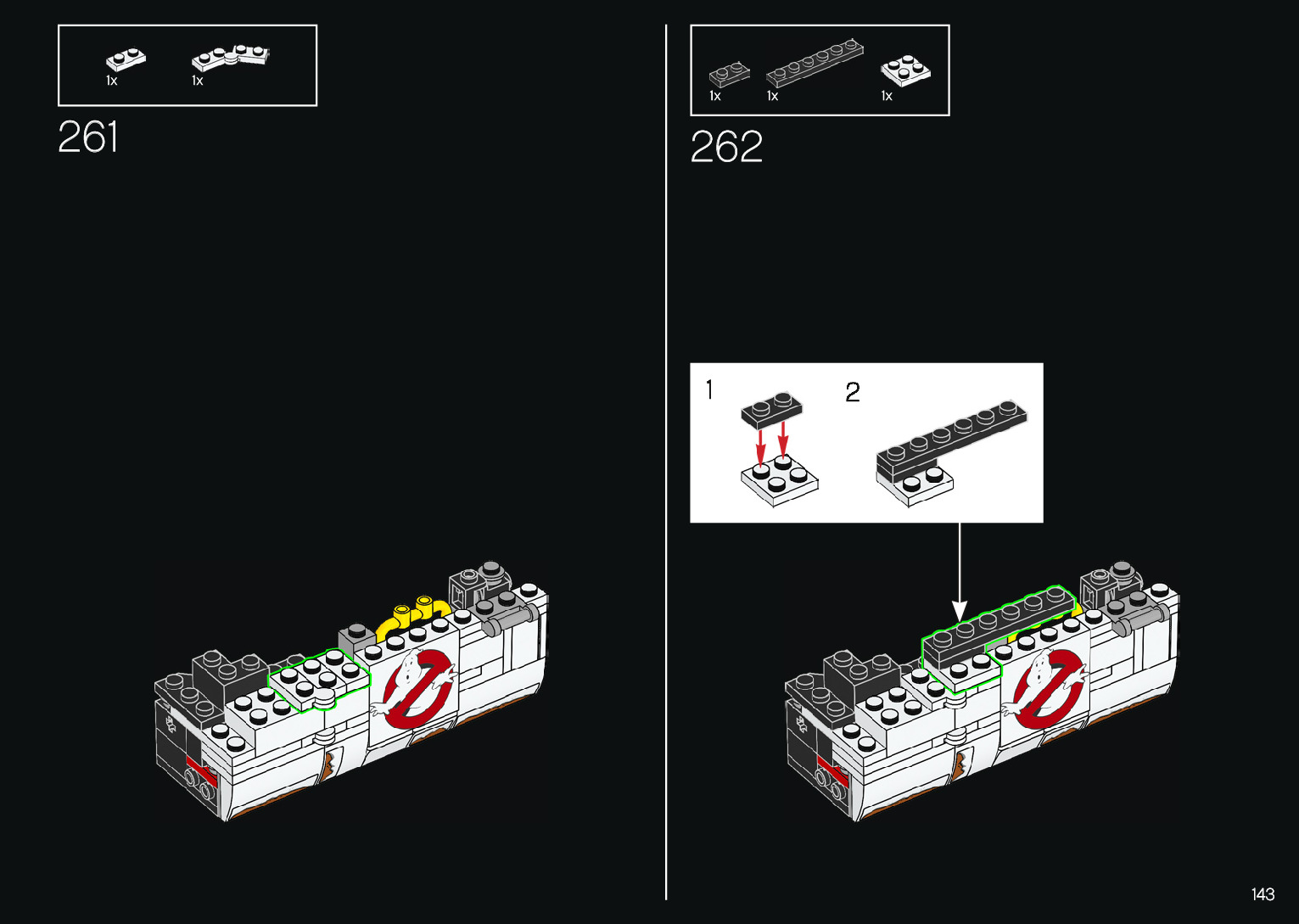 1x 1x

261

1x 1x 1x

262

1

2

143