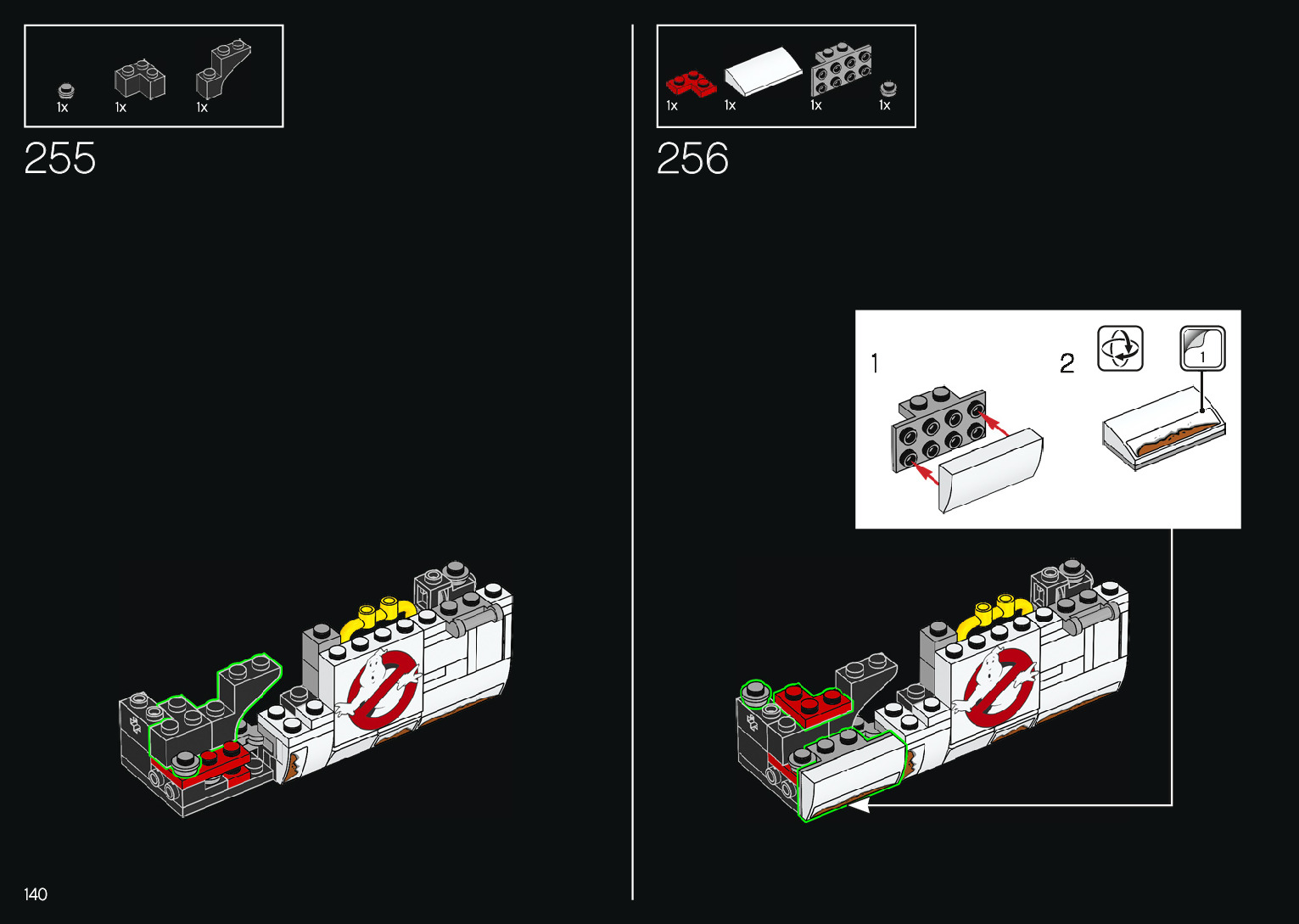 1x 1x 1x

255

140

1x 1x 1x 1x

256

1

2

1