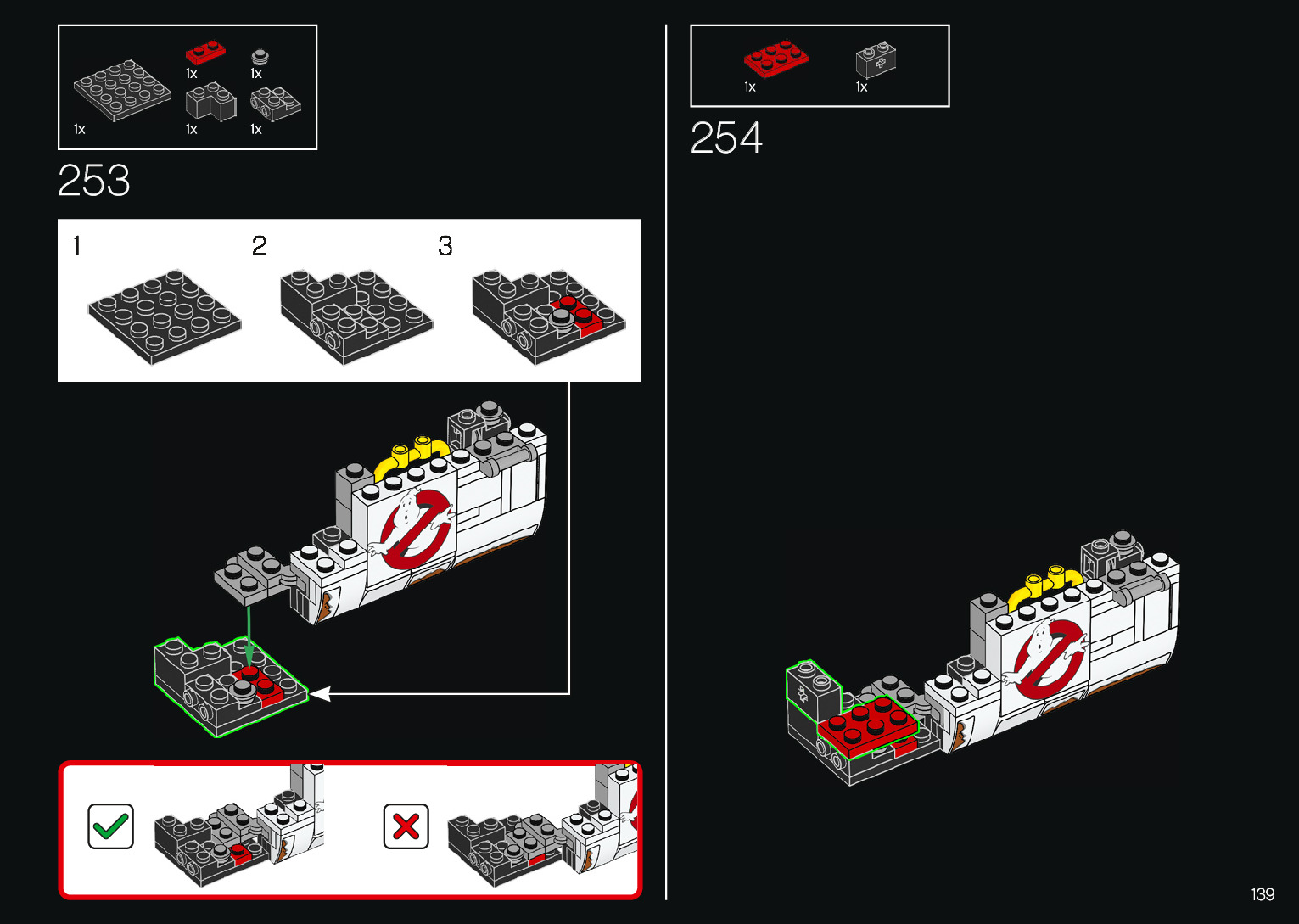 1x 1x
1x 1x 1x

253

1 2 3

1x 1x

254

139