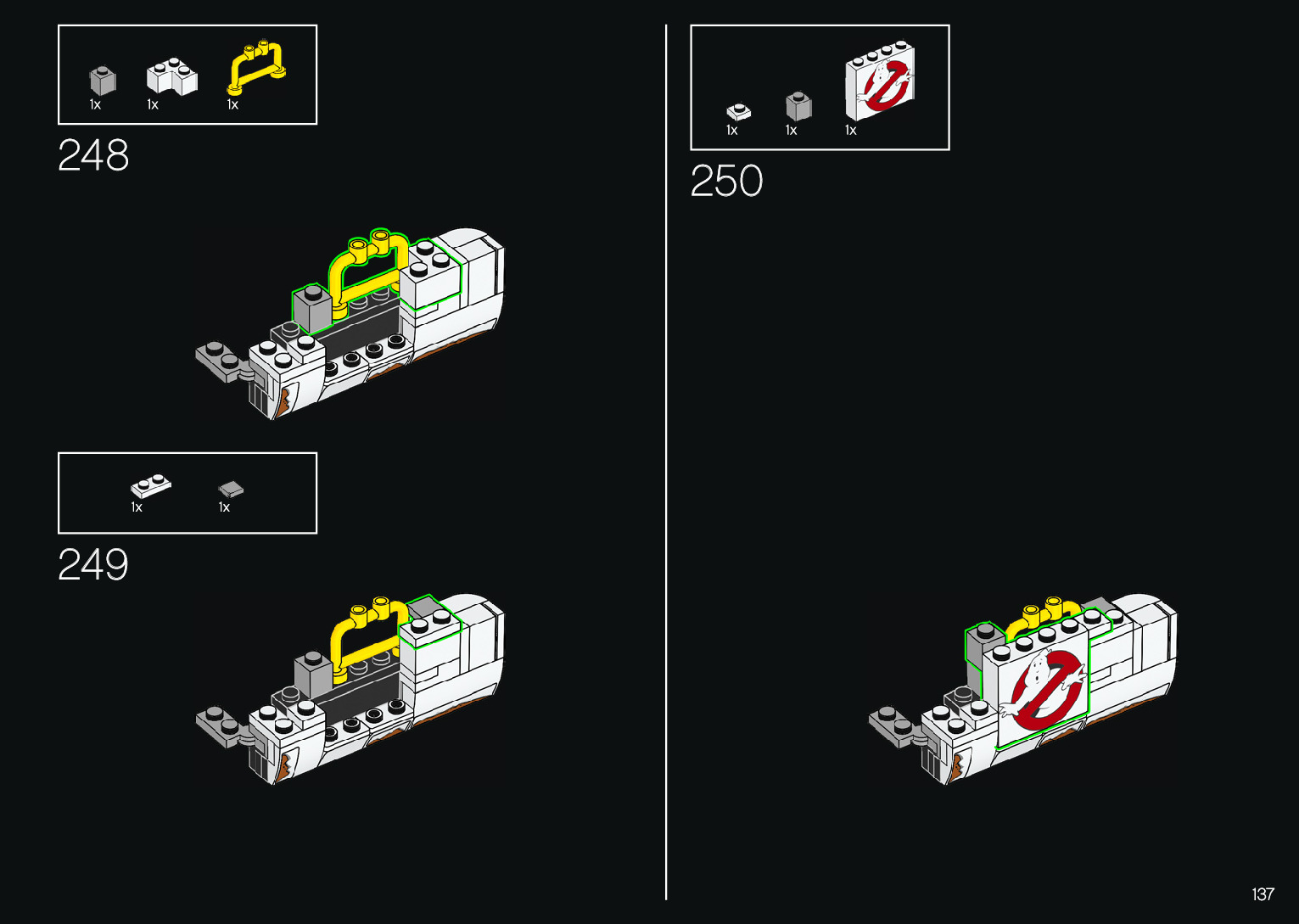 1x 1x 1x

248

1x 1x

249

1x 1x 1x

250

137