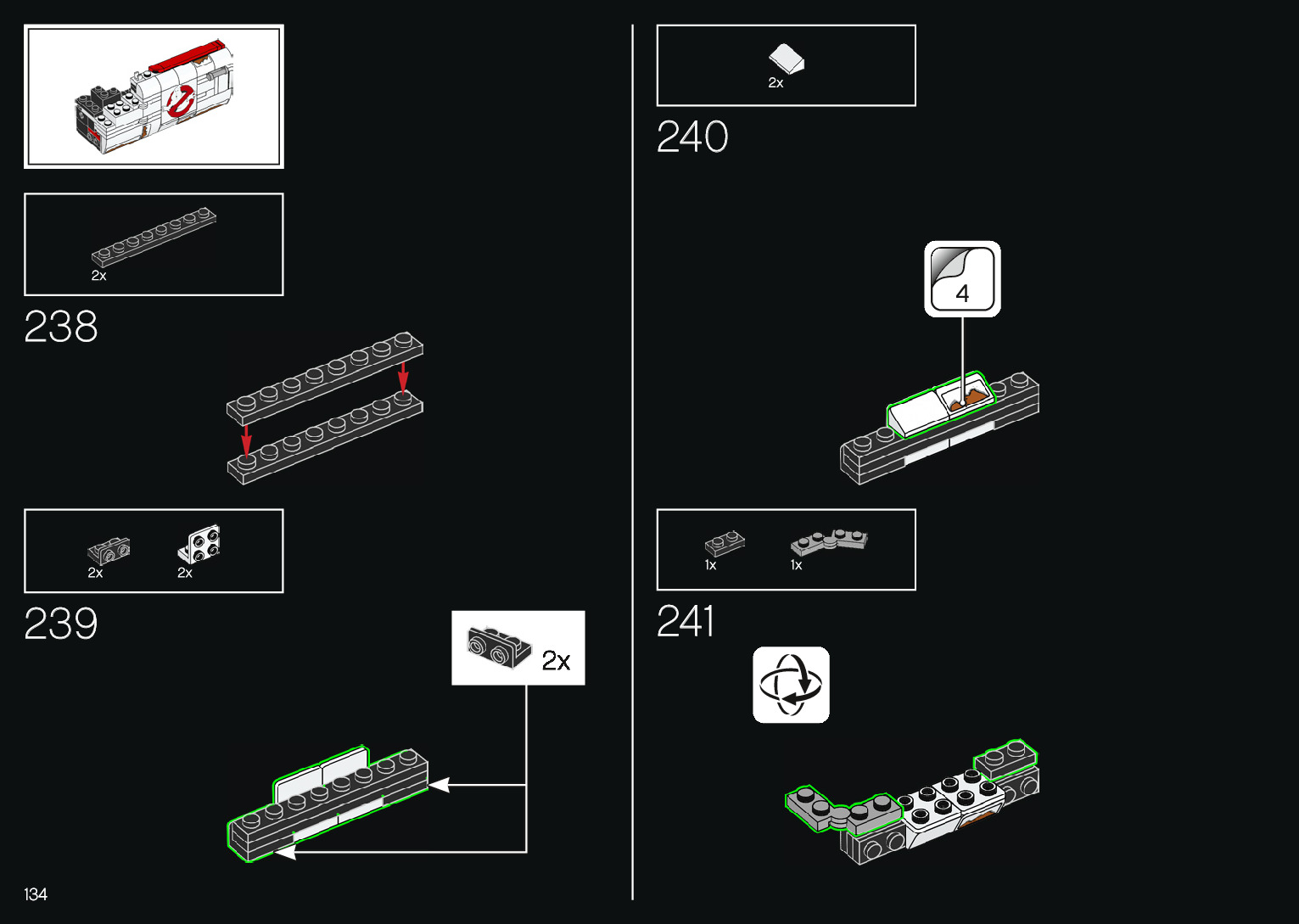 2x

238

2x

2x

239

2x

134

2x

240

4

1x

1x

241